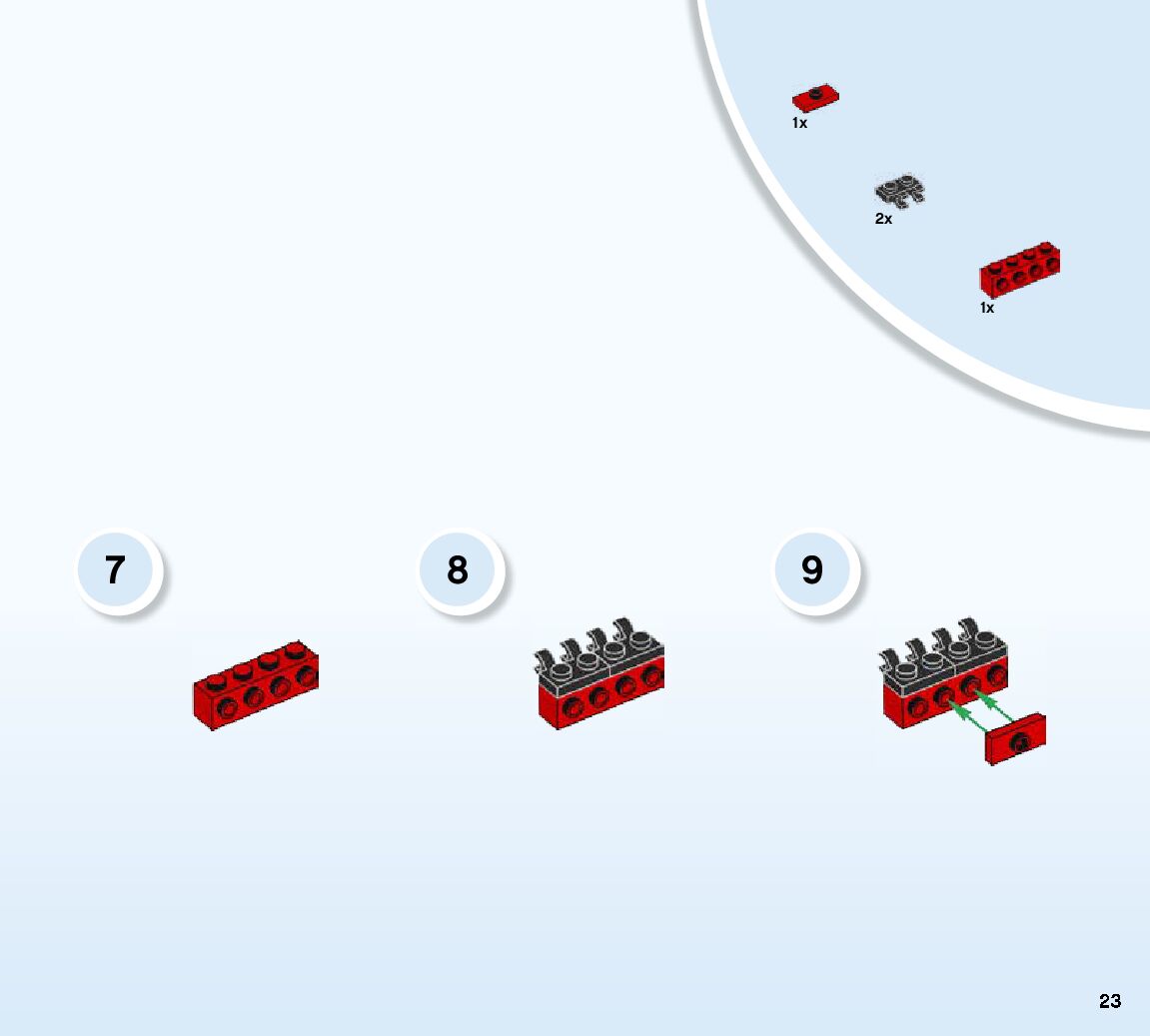 1x

2x

1x

7

8

9

23