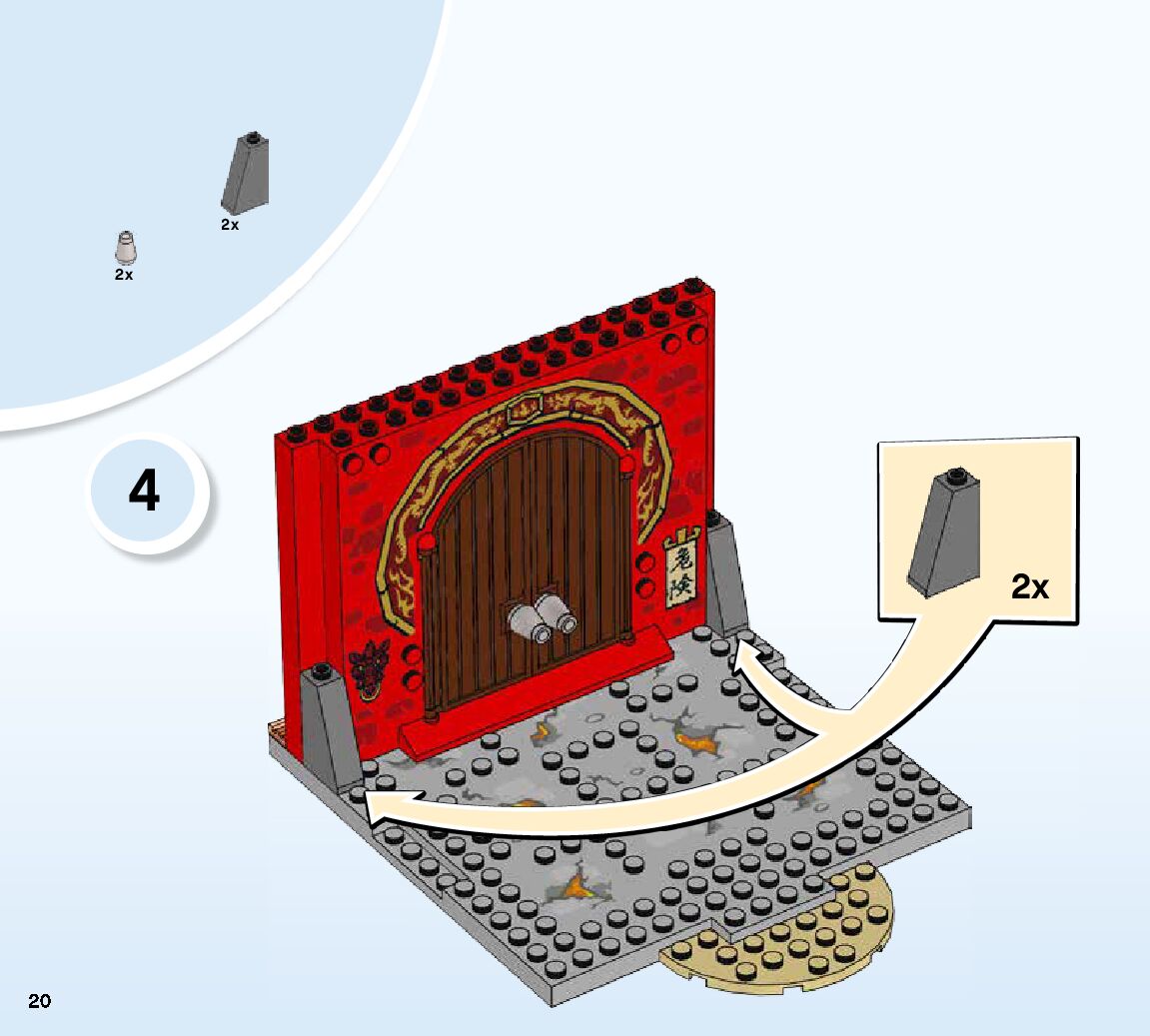 2x

2x

4

危险

2x

20