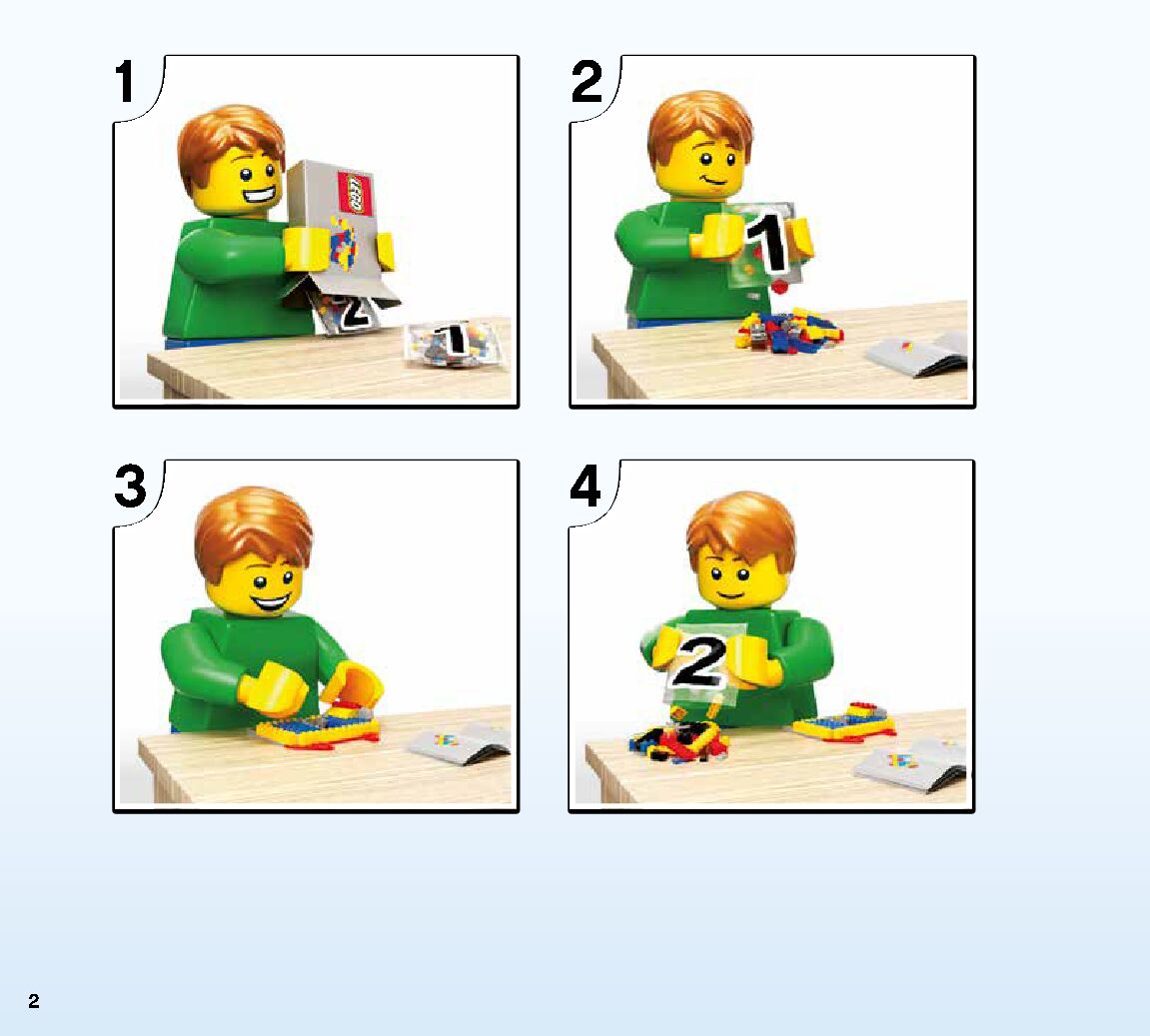 1

LEGO

2

1

2

1

3

4

2

2