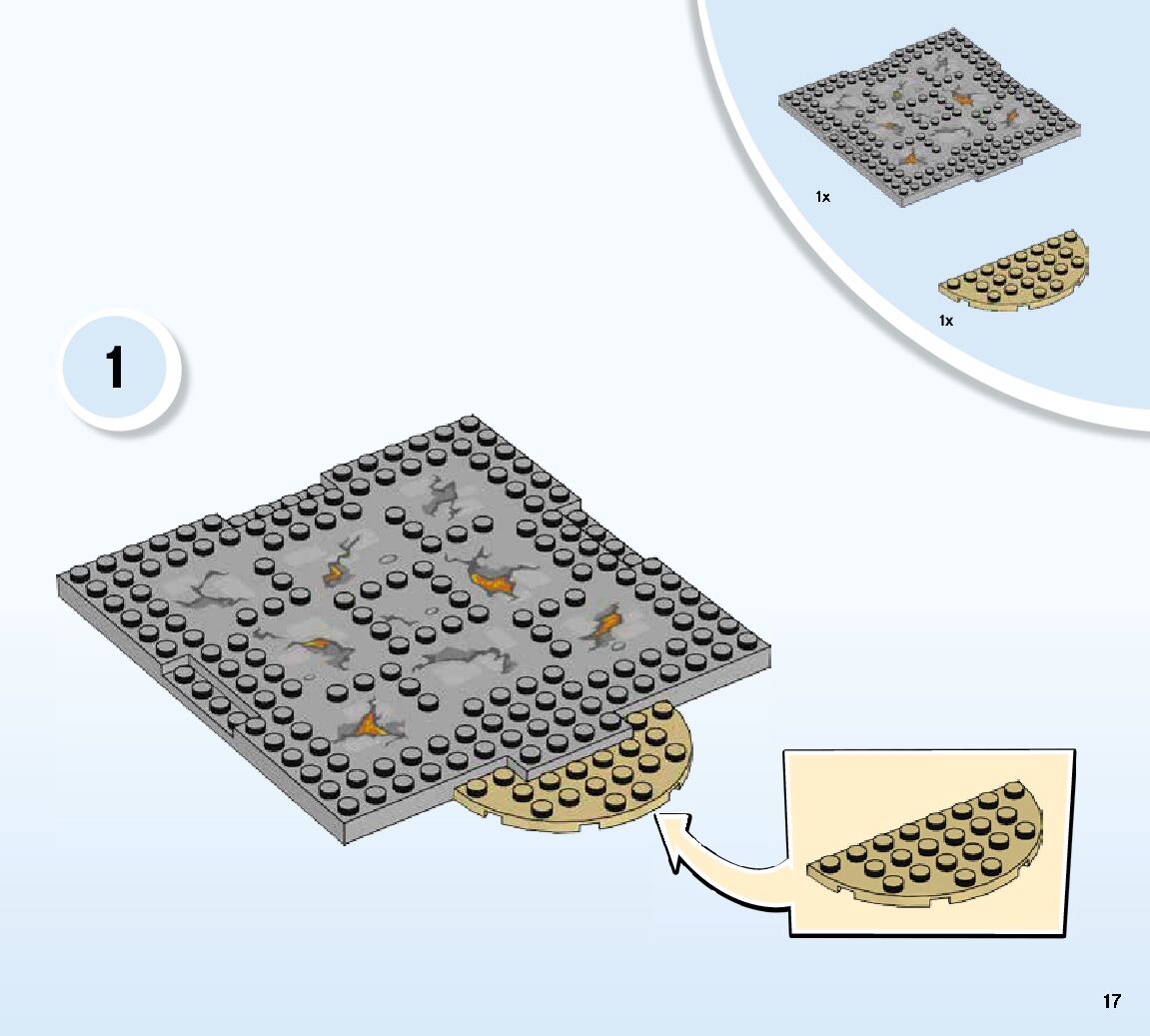 1x

1x

1

17