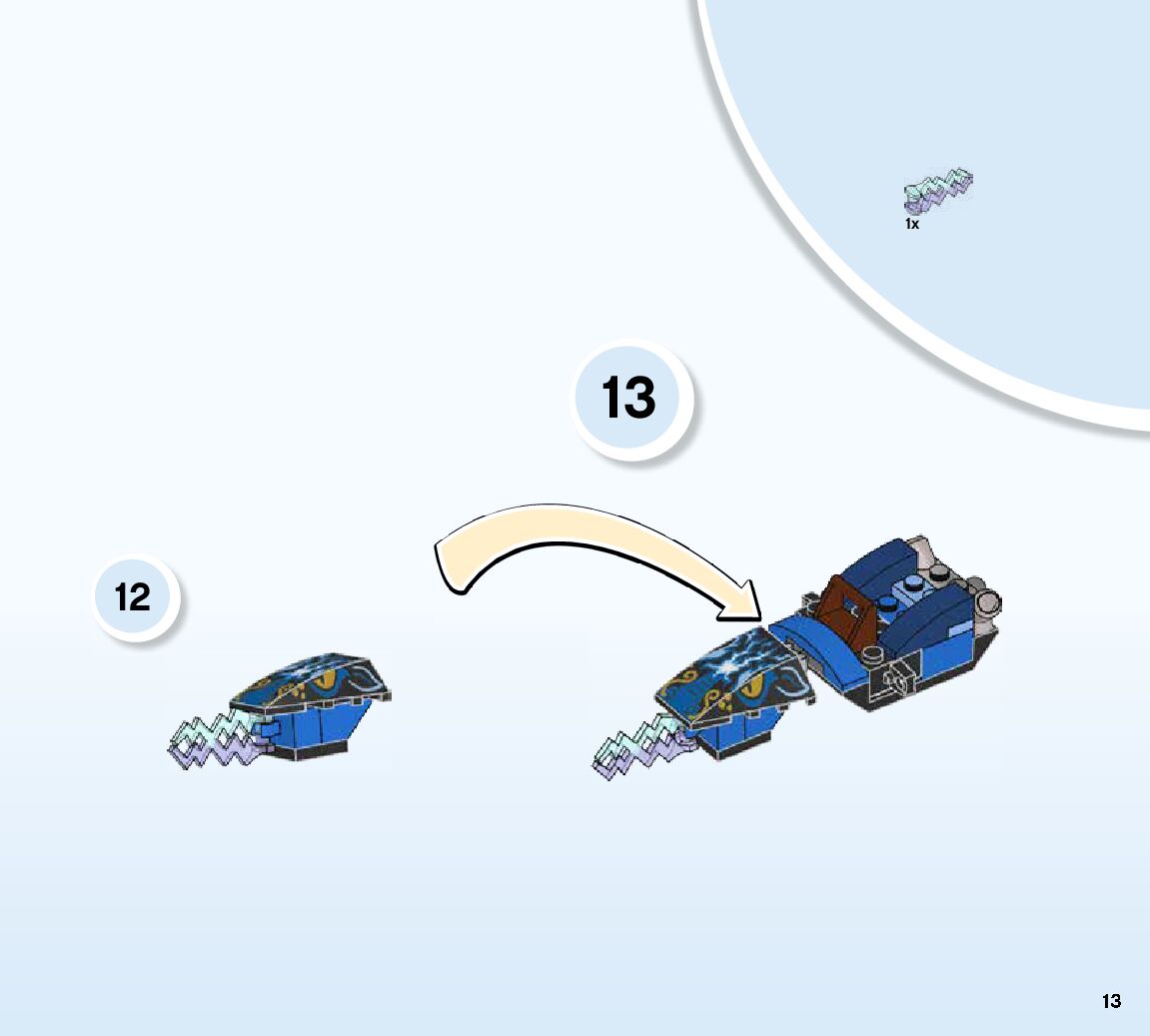 1x

13

12

13