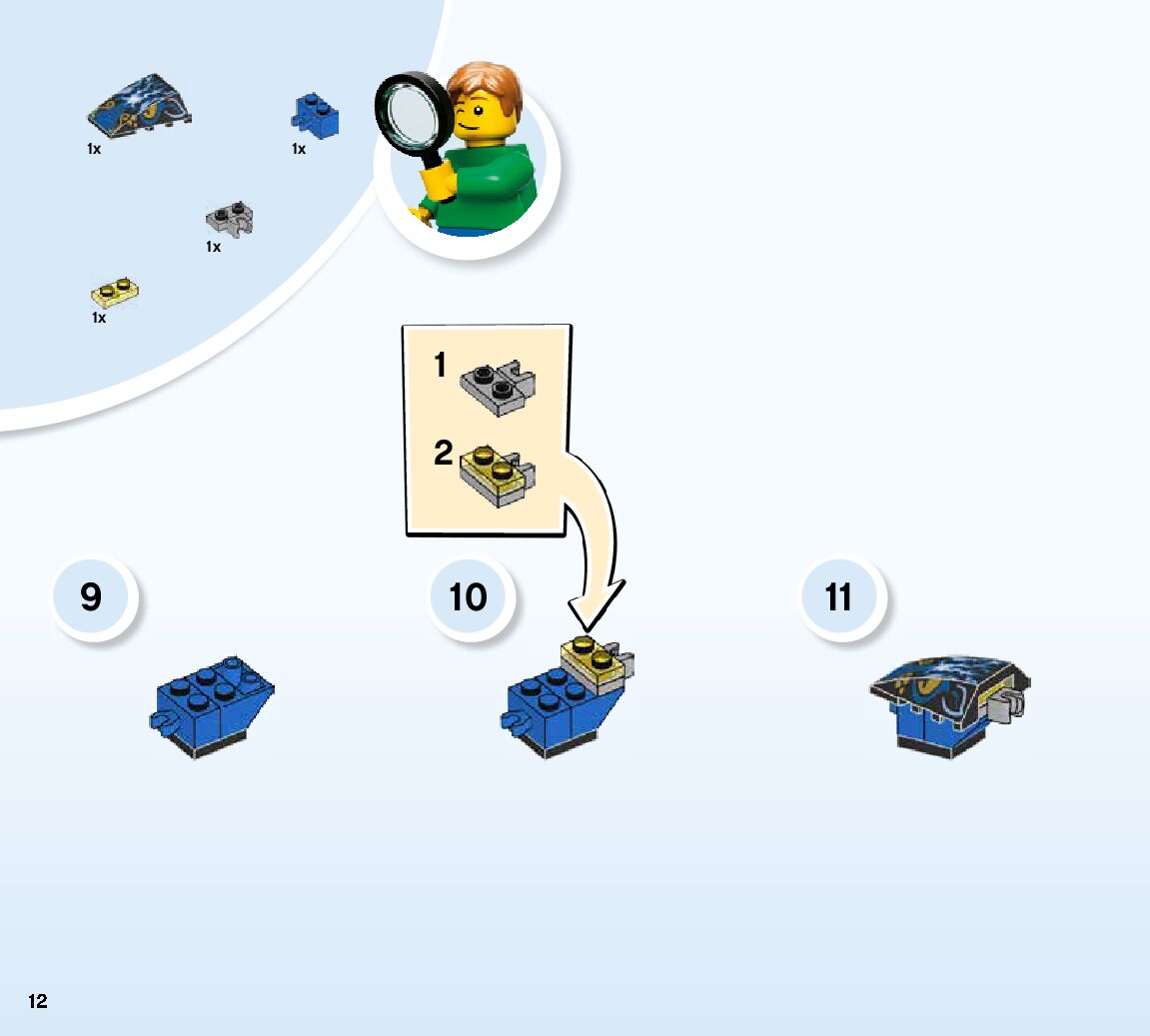 1x

1x

1x

1x

1

2

9

10

11

12