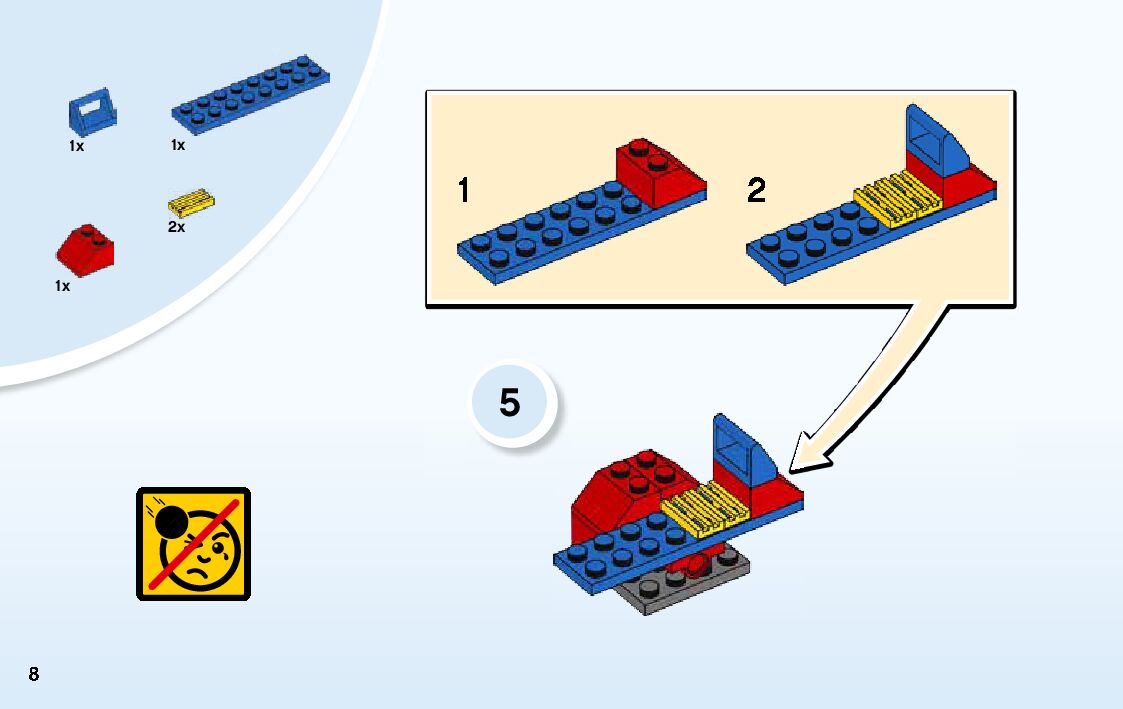 1x

1x

2x

1x

1

2

5

8