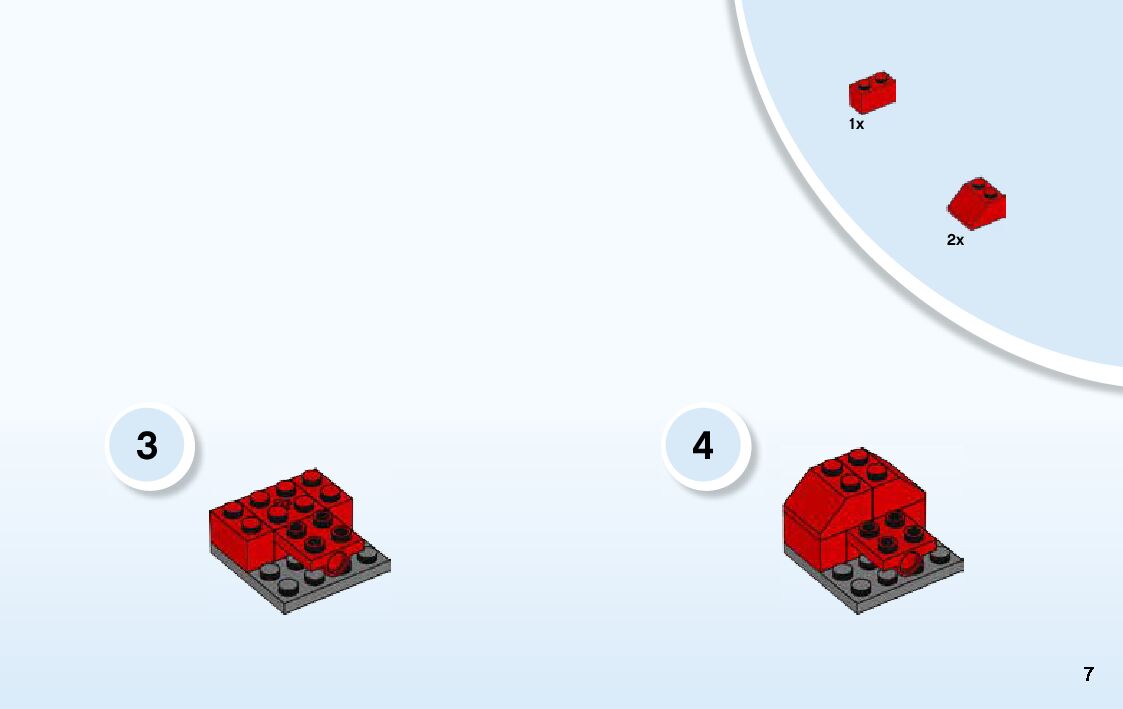 1x

2x

3

4

7