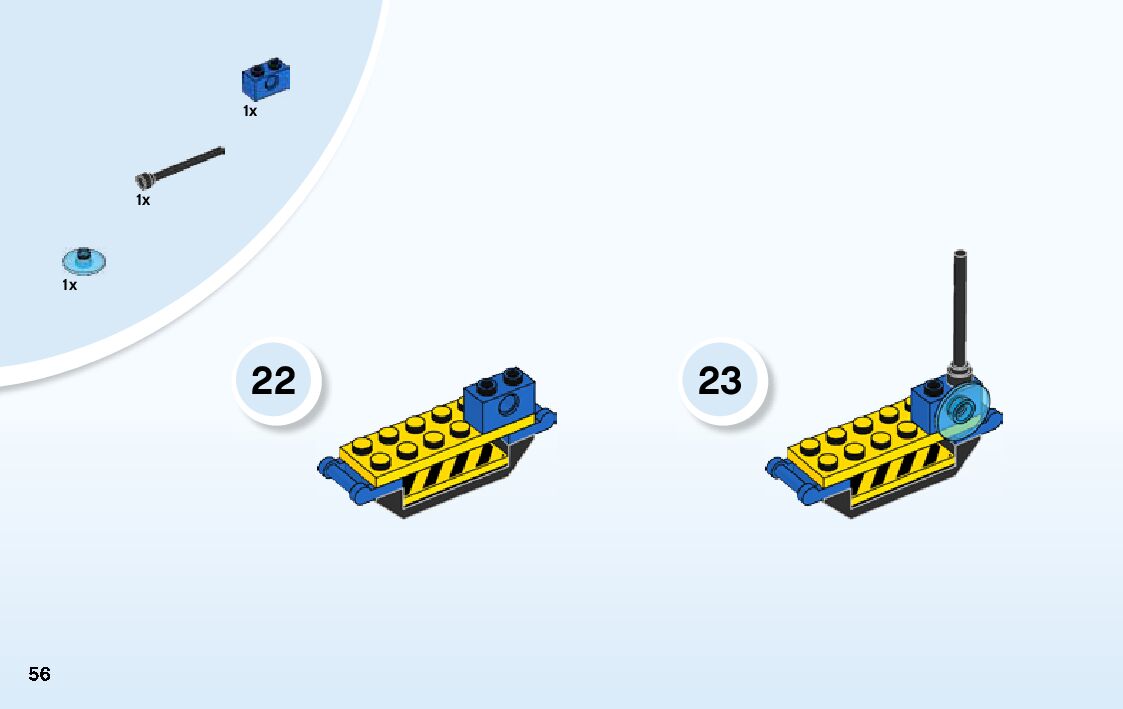 1x

1x

1x

22

23

56