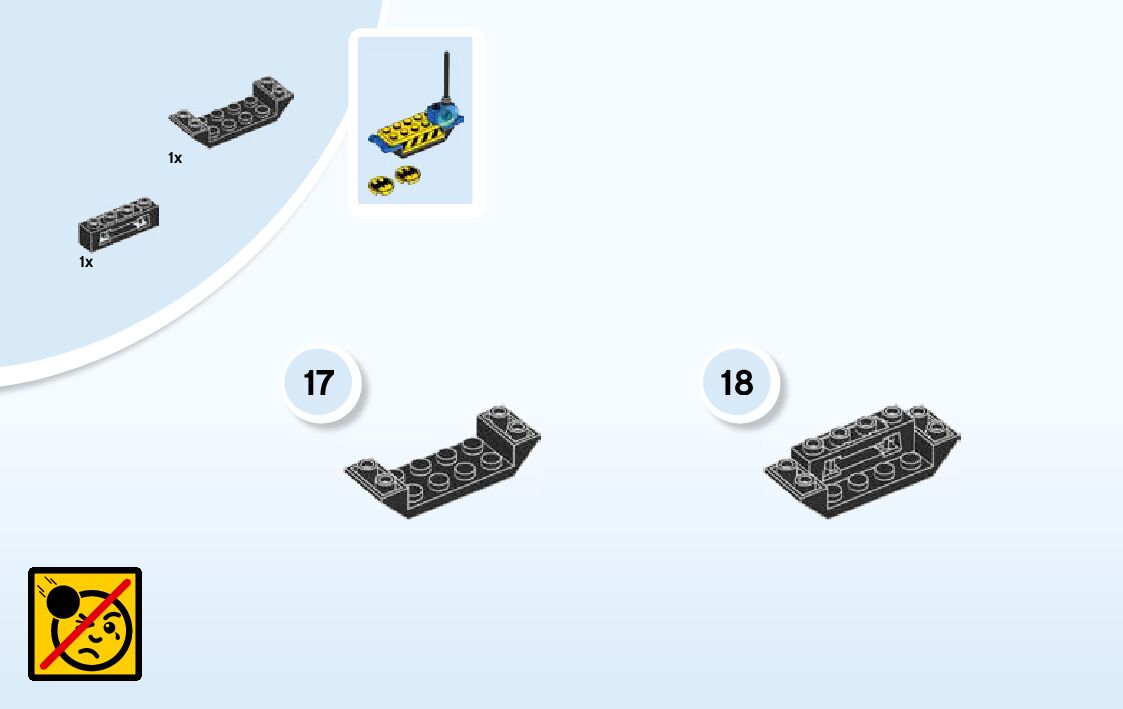 1x

1x

17

18