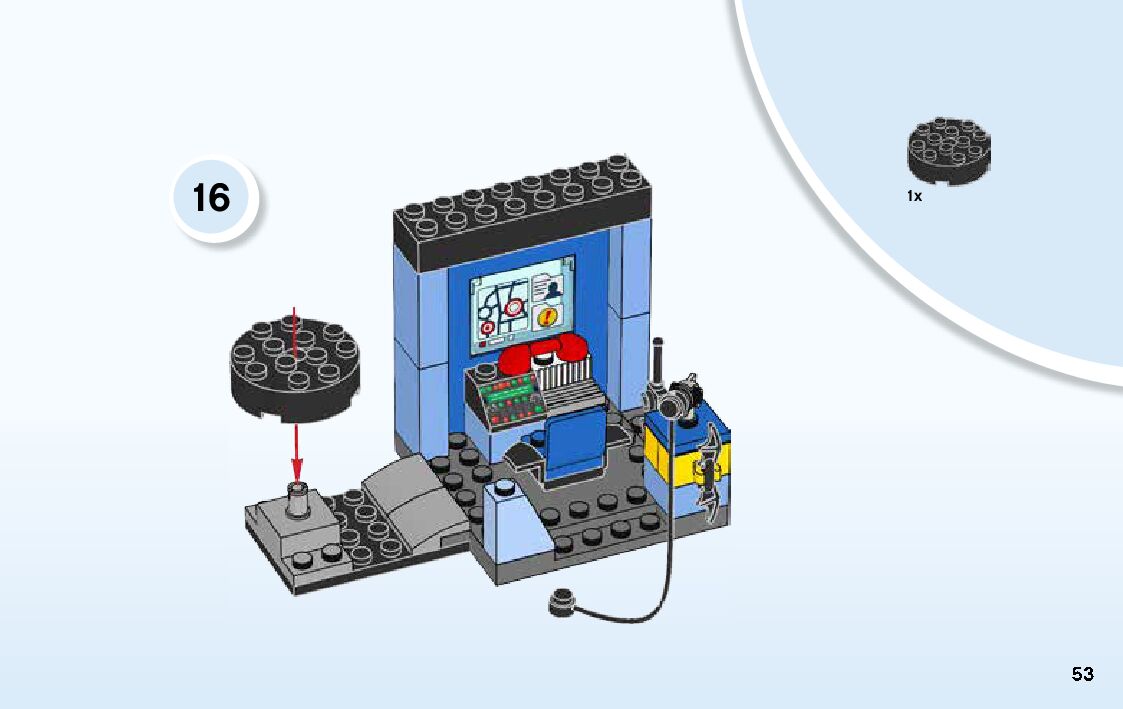 16

1x

53