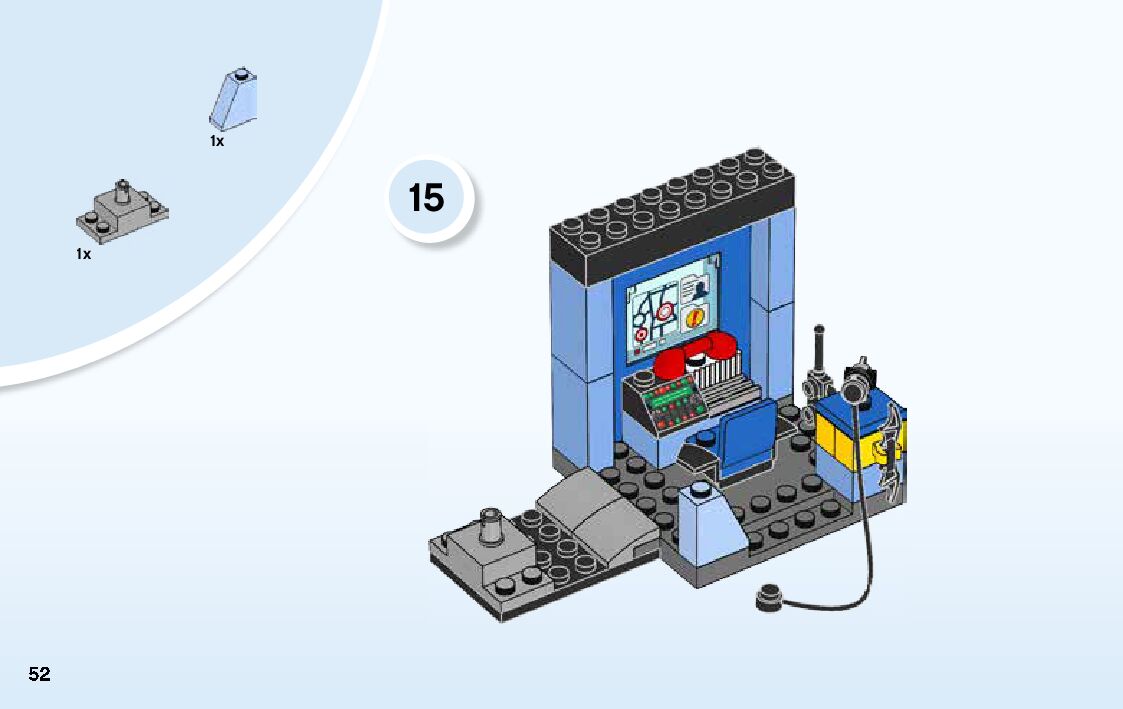 1x

1x

15

52