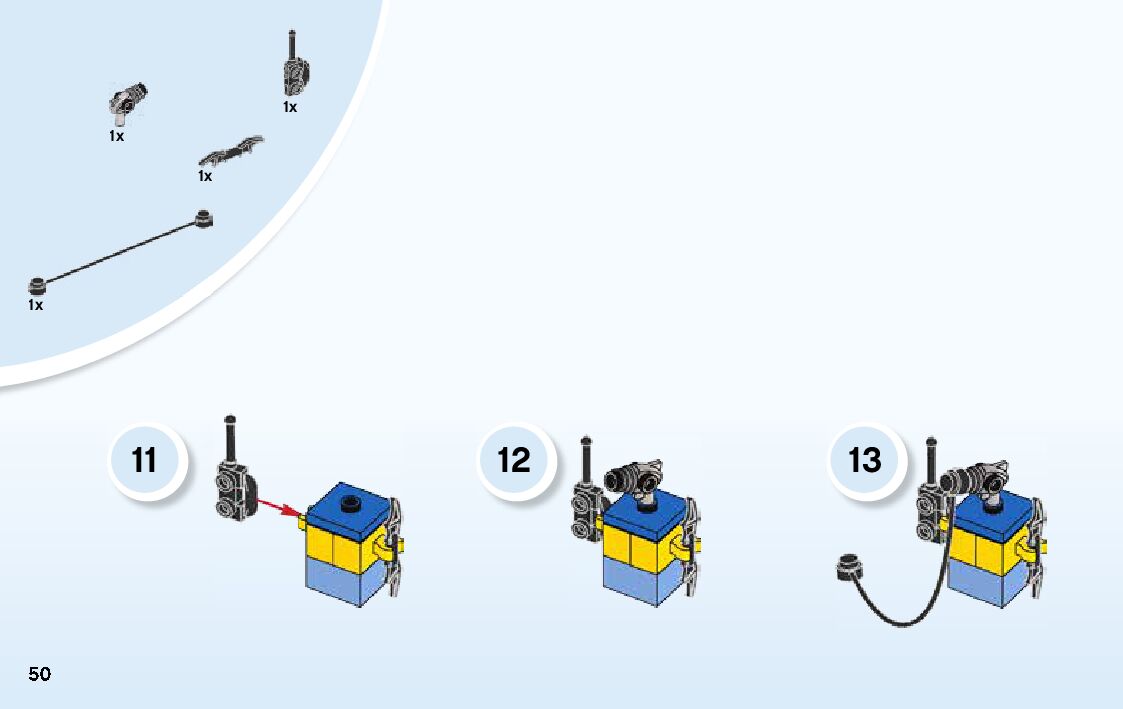 1x

1x

1x

1x

11

12

13

50