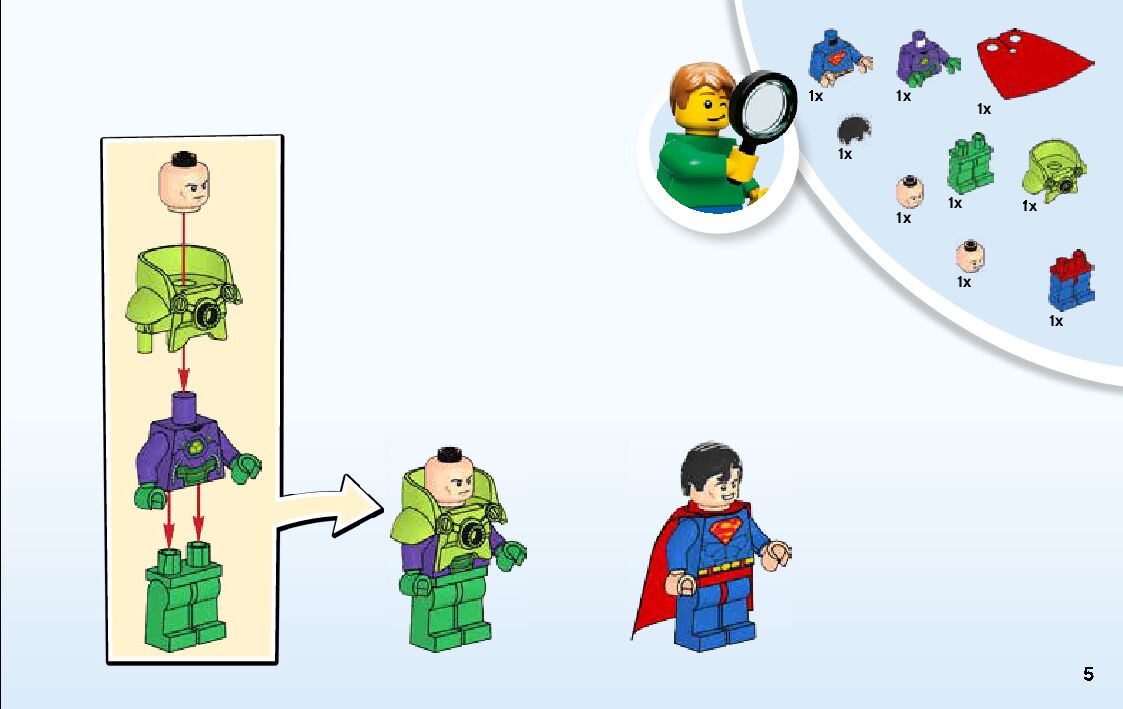 1x
1x
1x
1x
1x
1x
1x
1x
1x

5