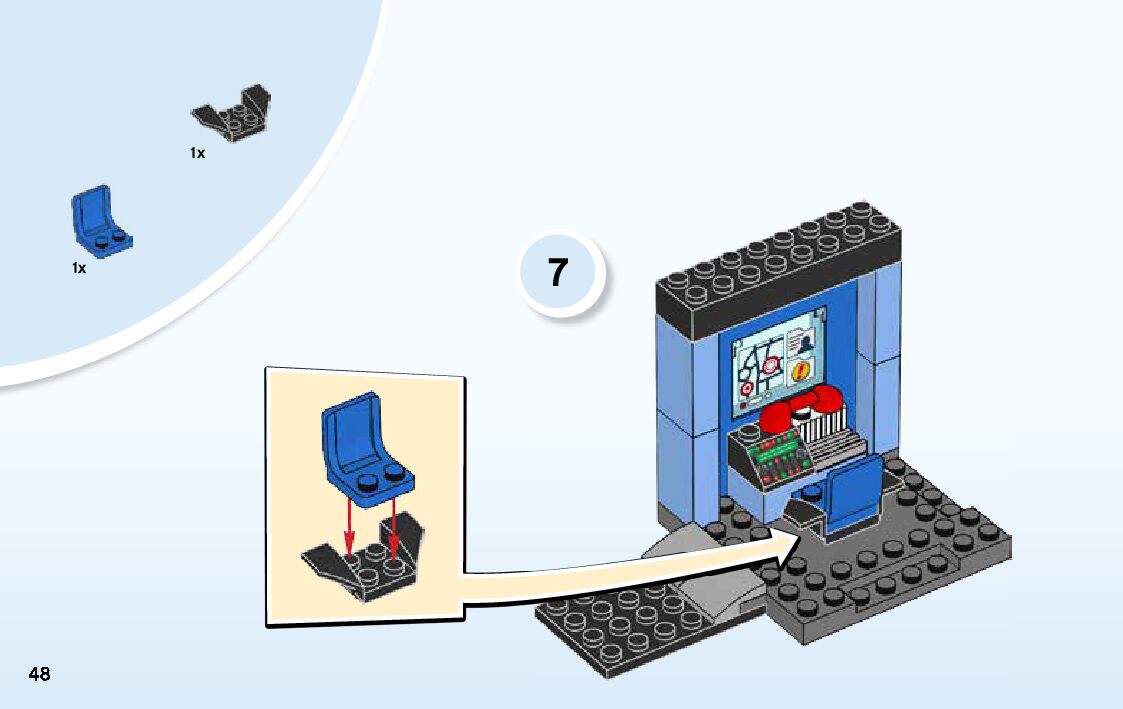 1x

1x

7

48