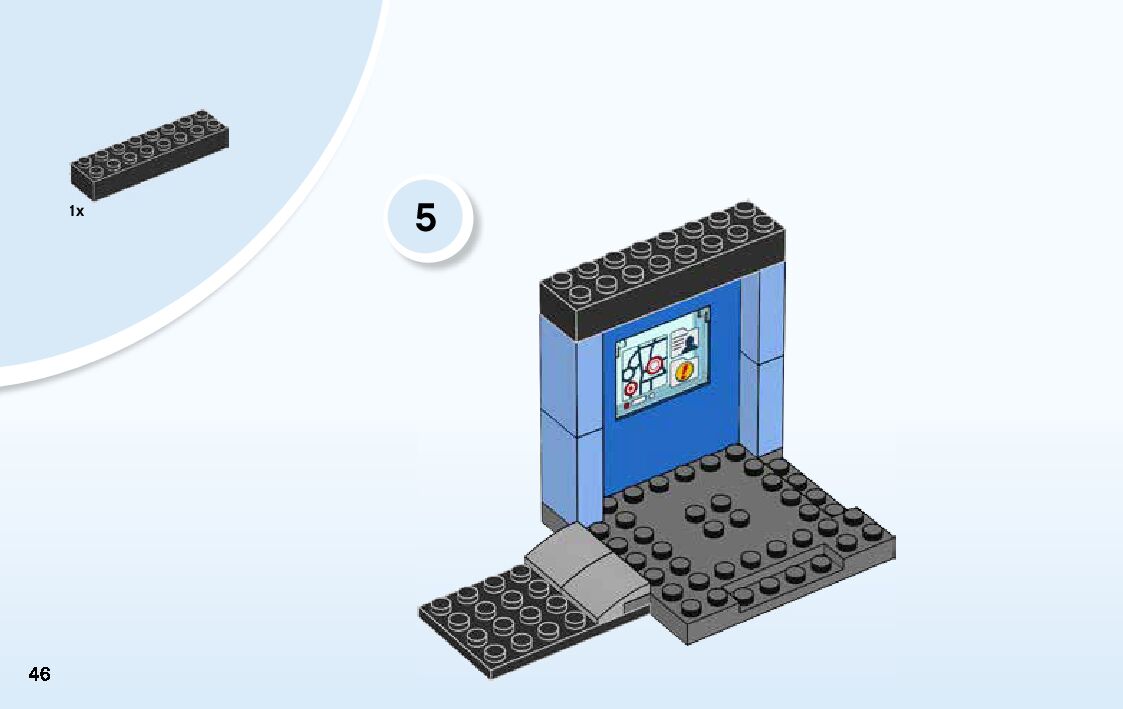 1x

5

46