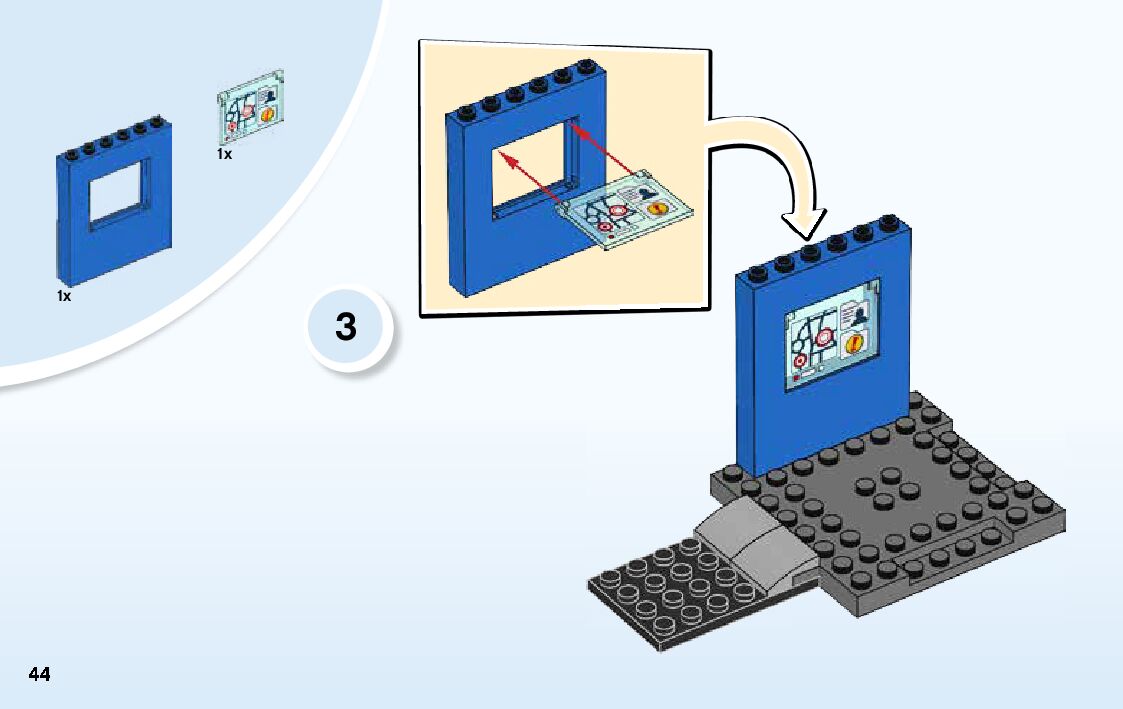 1x

1x

3

44