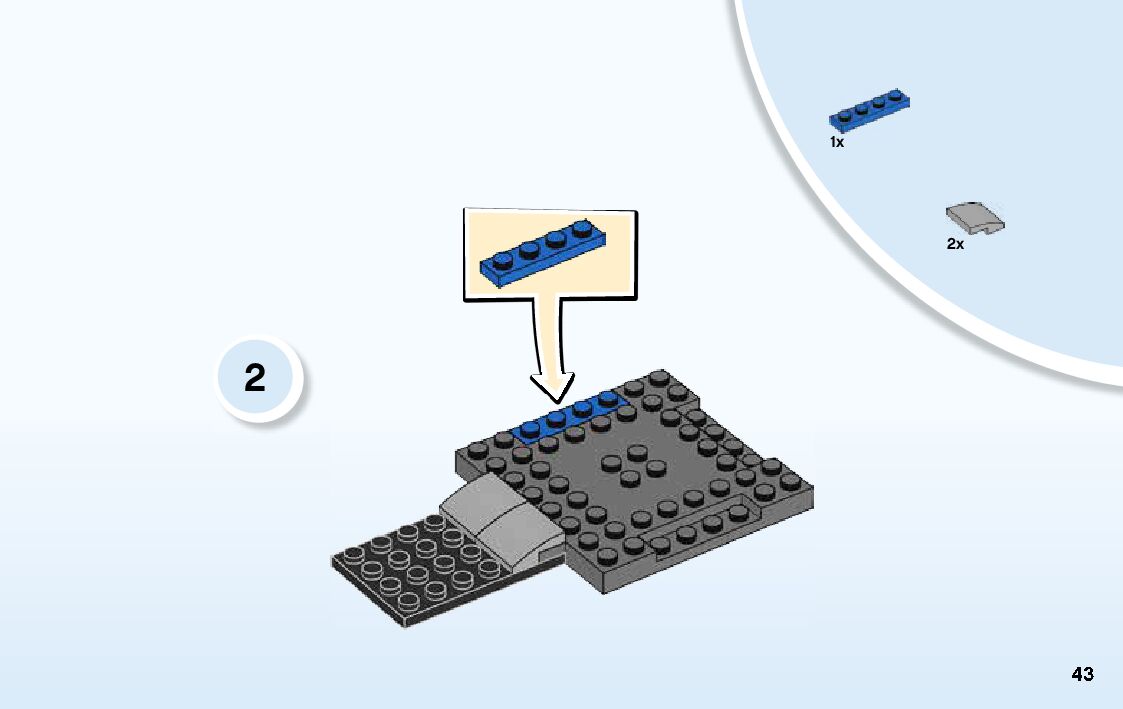 1x

2x

2

43