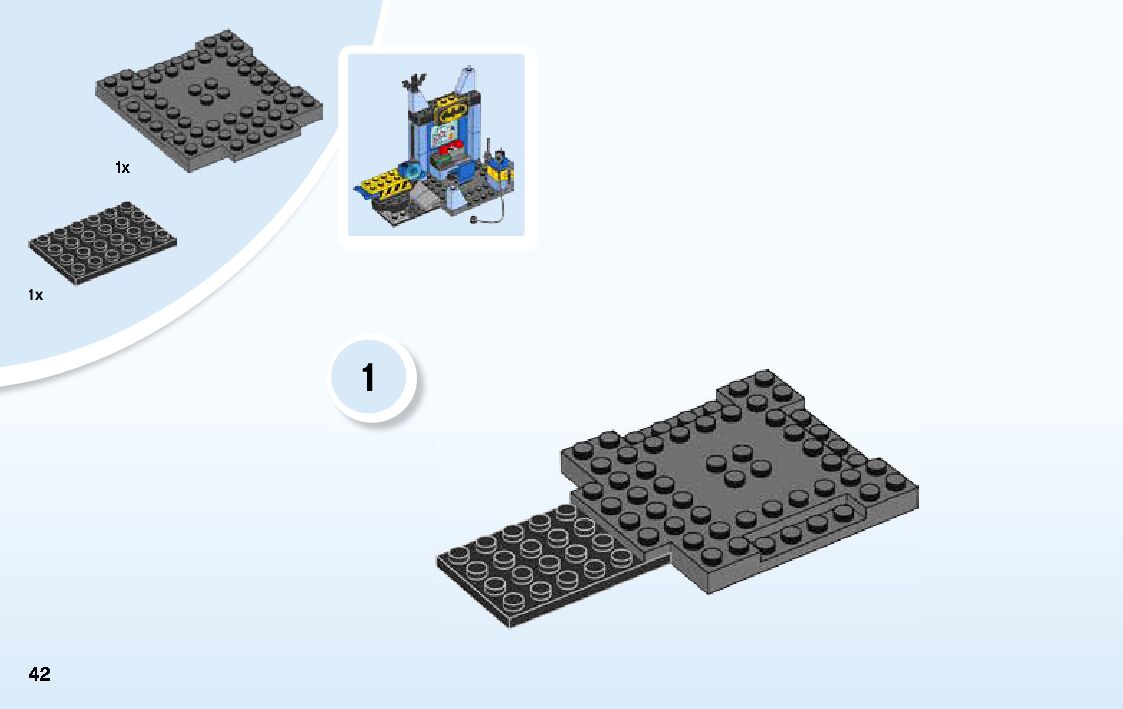 1x

1x

1

42