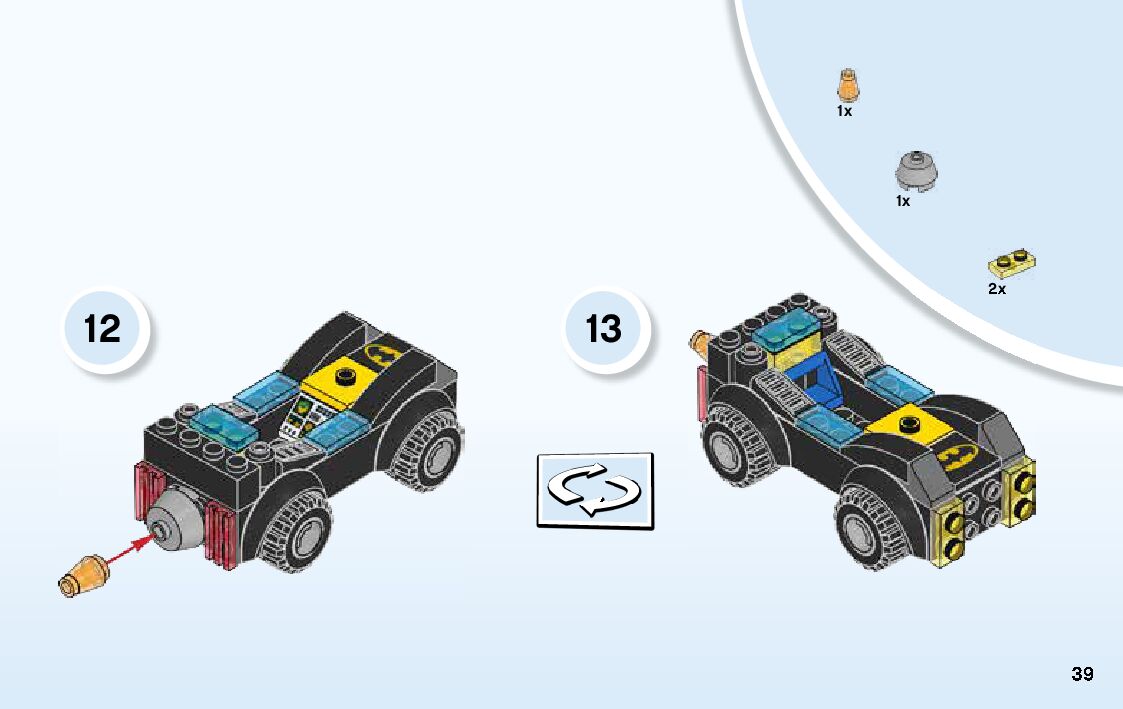 1x

1x

2x

12

13

39