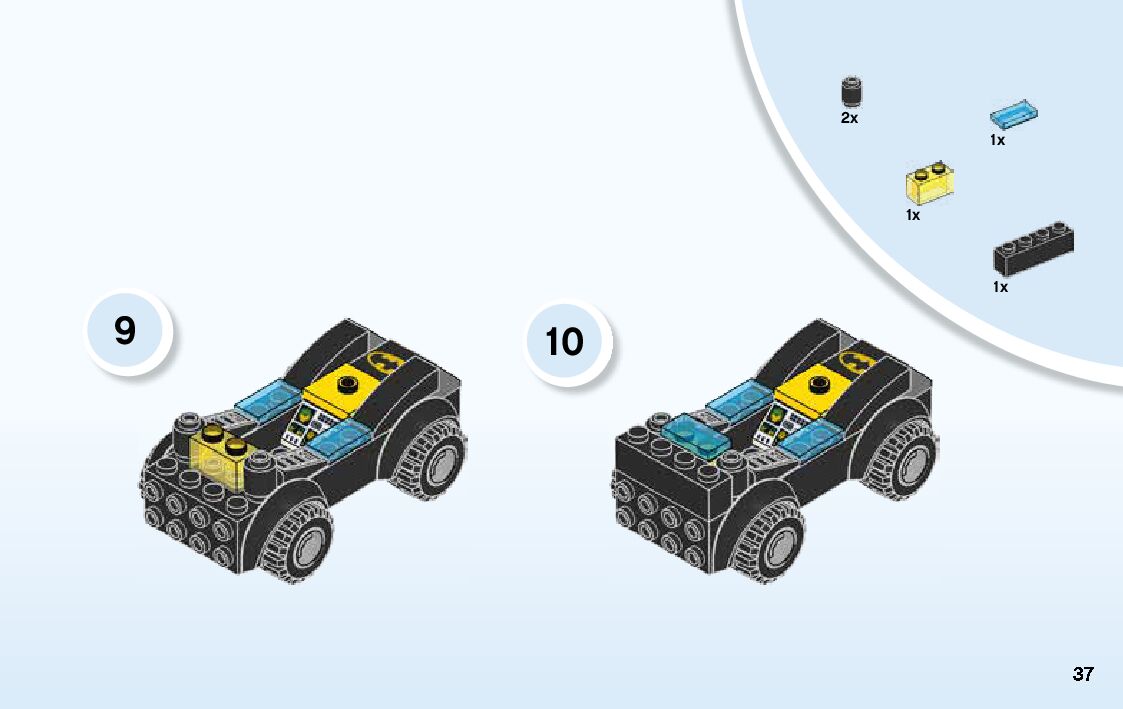 2x

1x

1x

1x

9

10

37