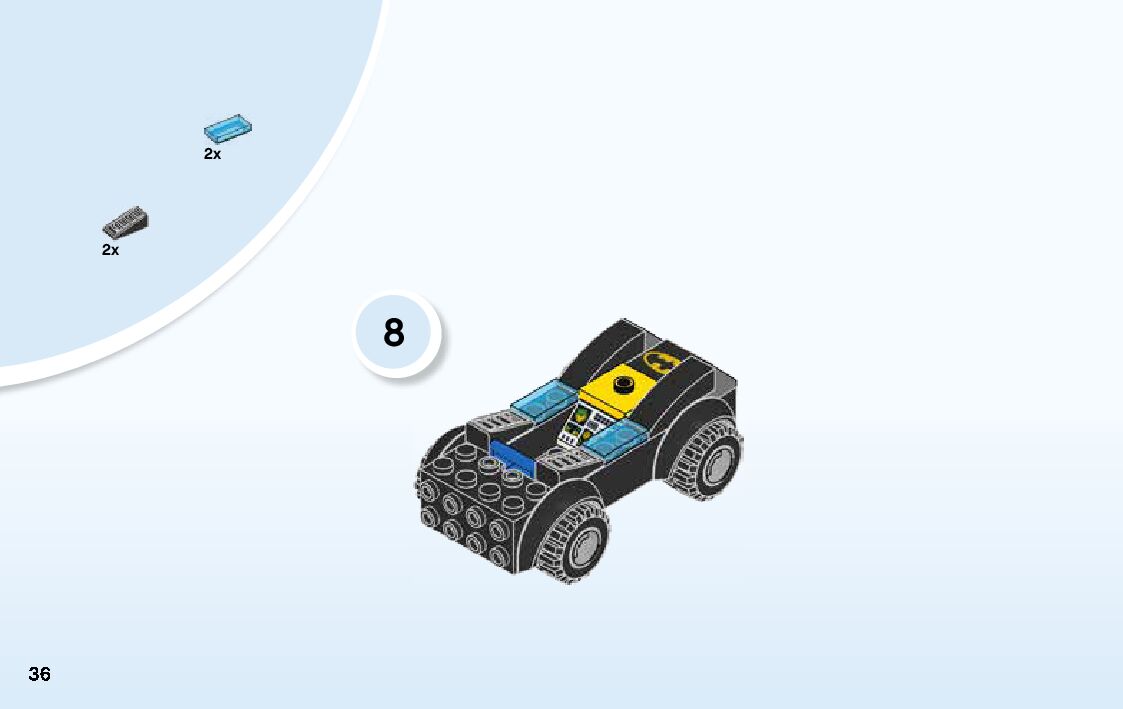 2x

2x

8

36