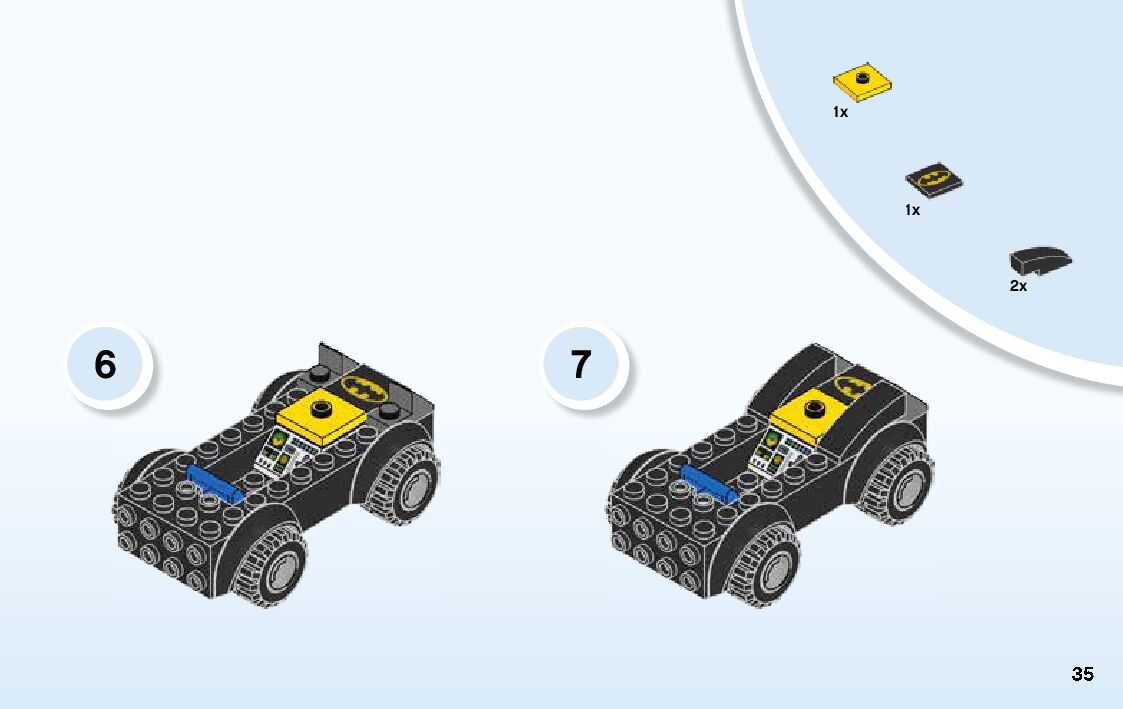 1x

1x

2x

6

7

35