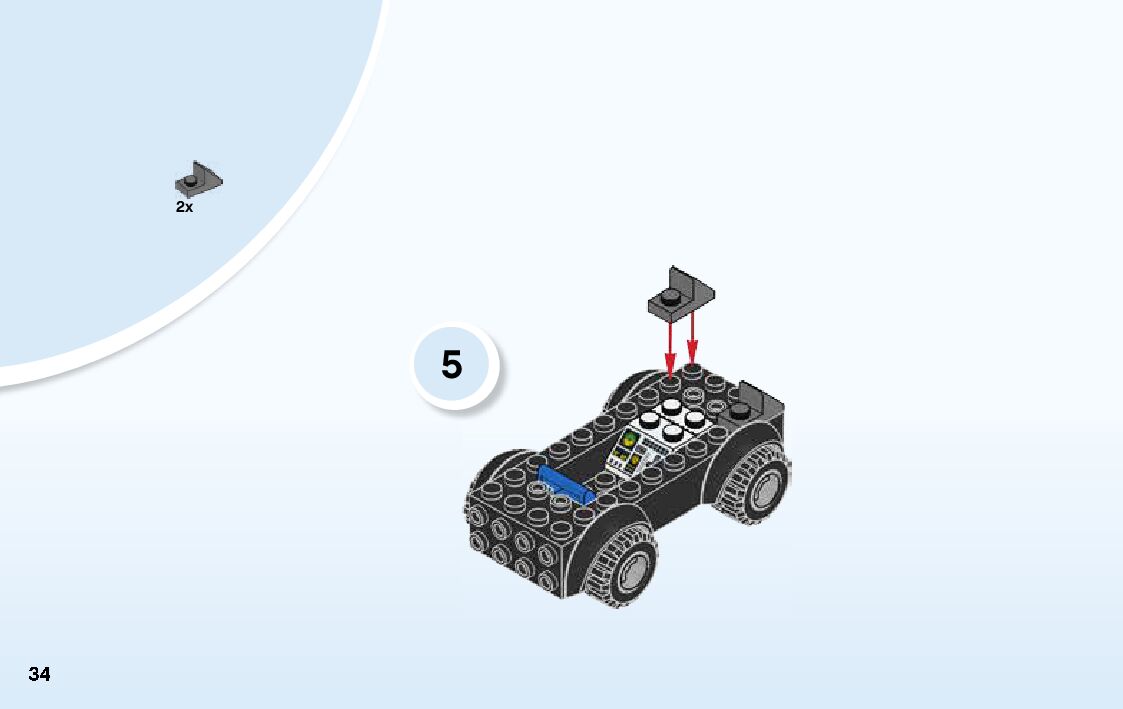 2x

5

34