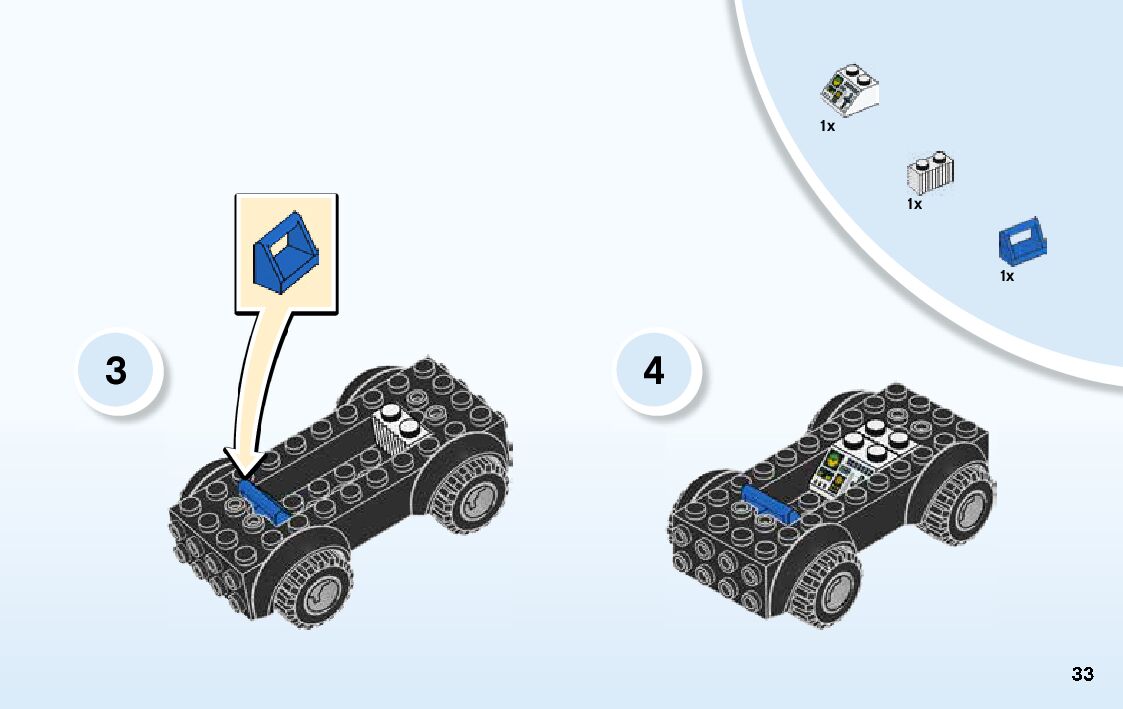 1x

1x

1x

3

4

33