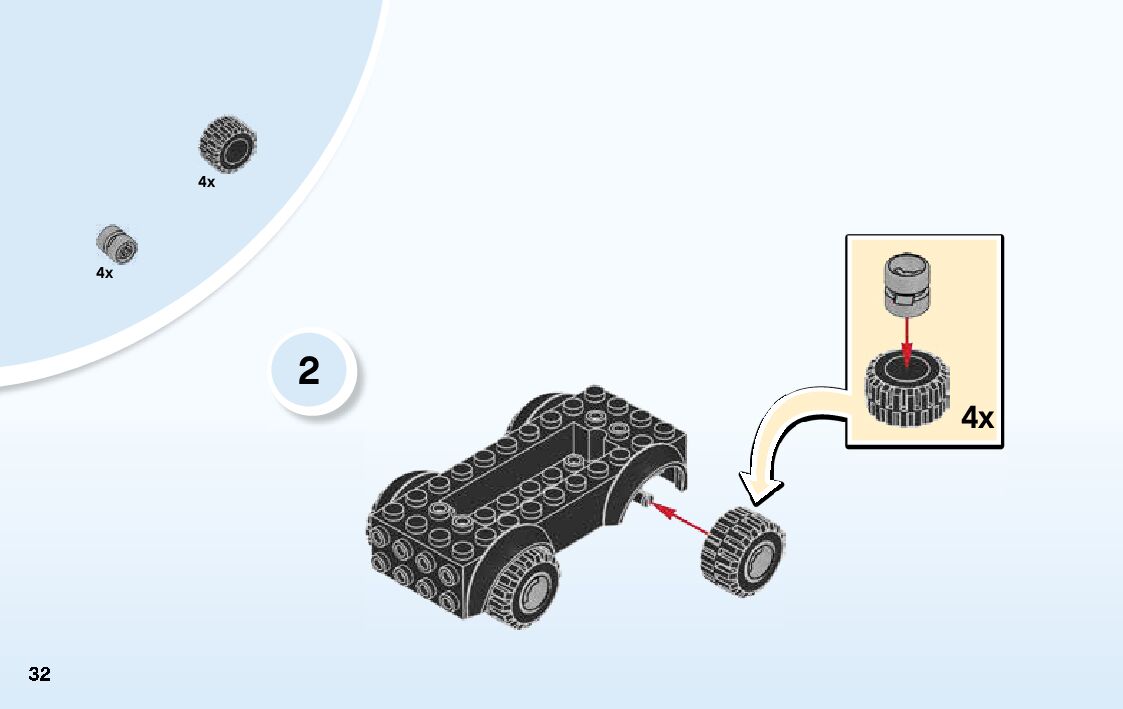 4x

4x

2

4x

32