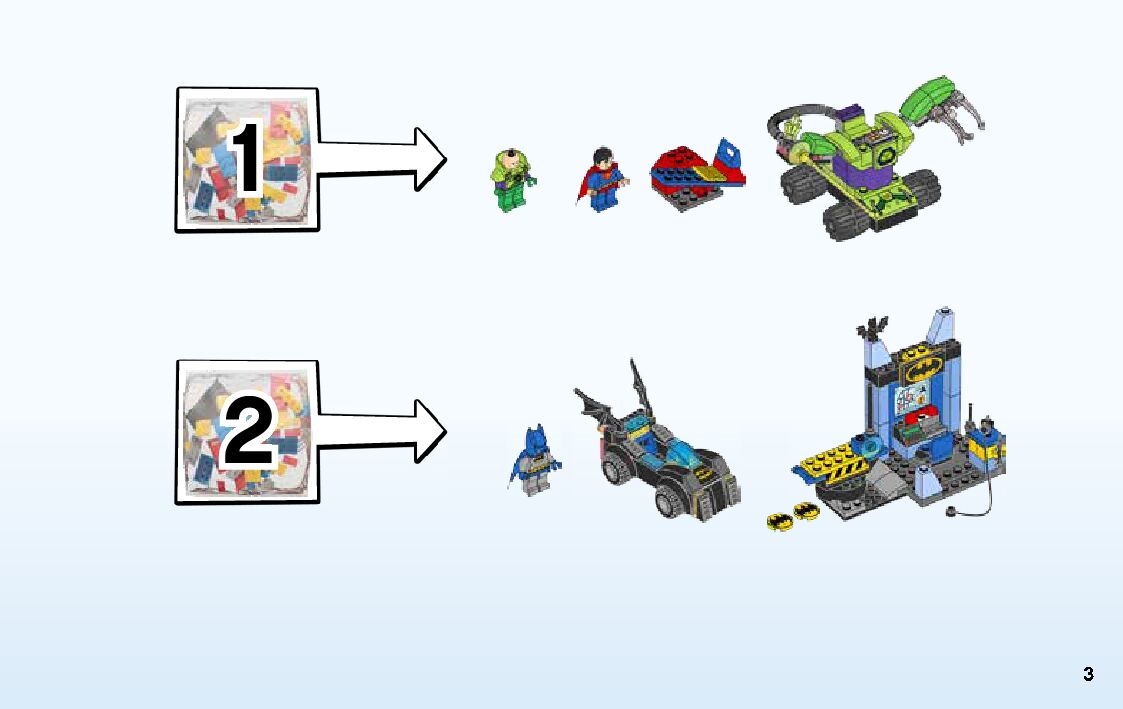 1

2

3