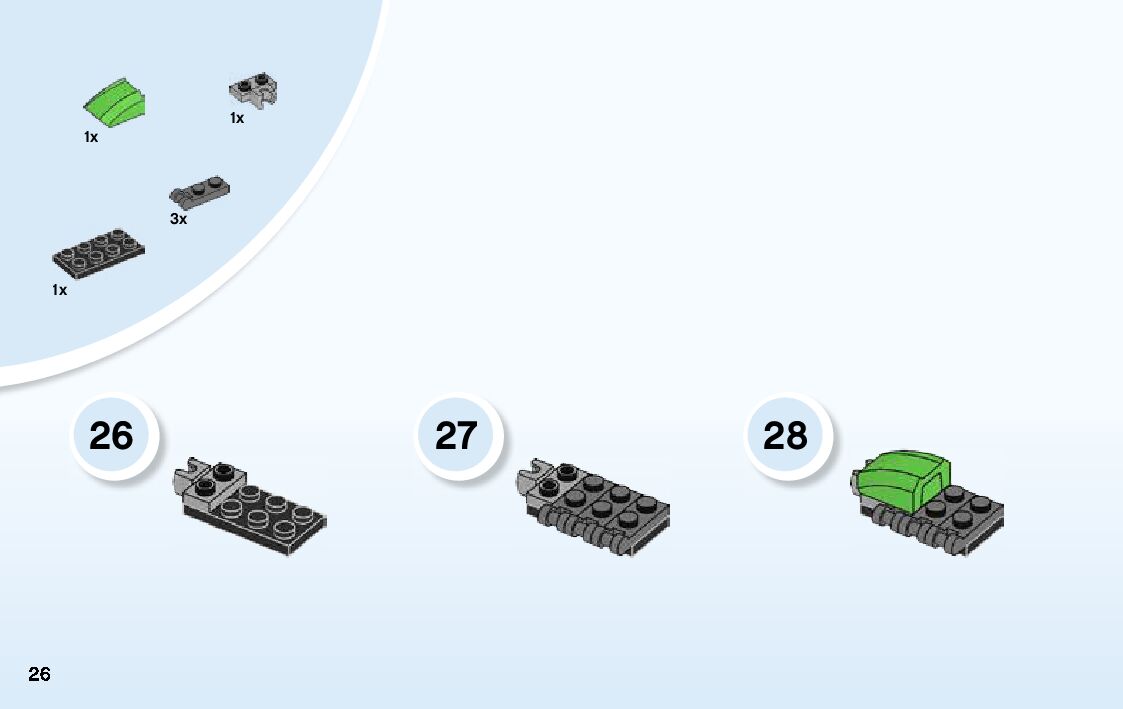 1x

1x

3x

1x

26

27

28

26