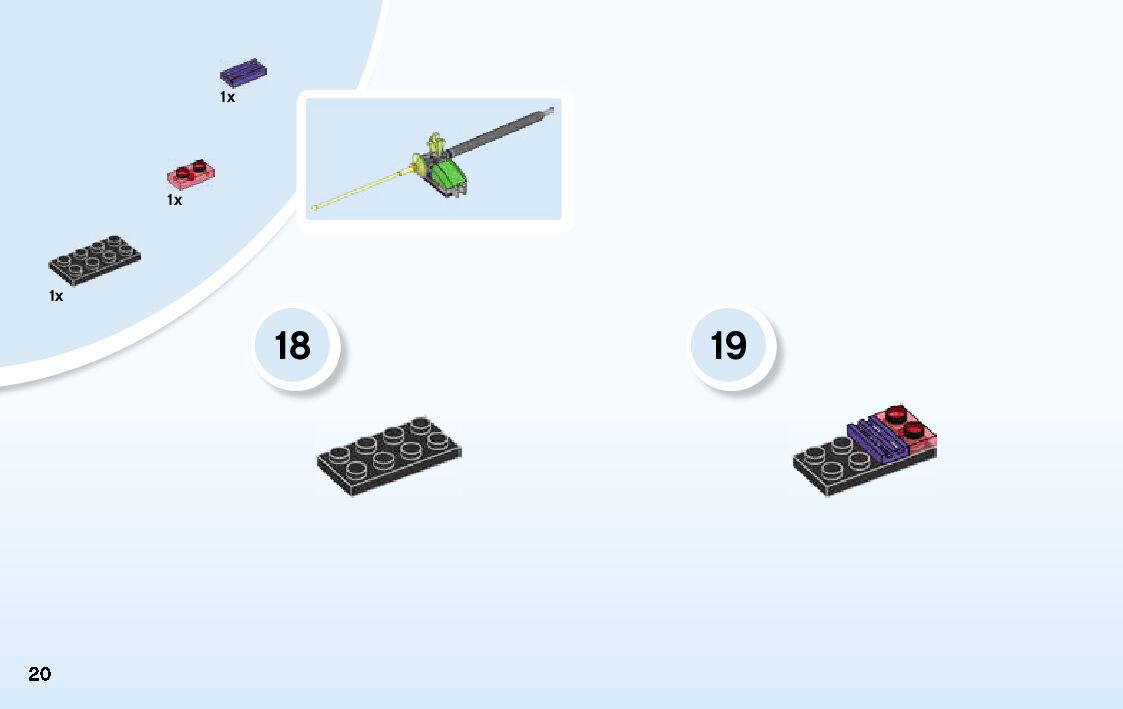 1x

1x

1x

18

19

20