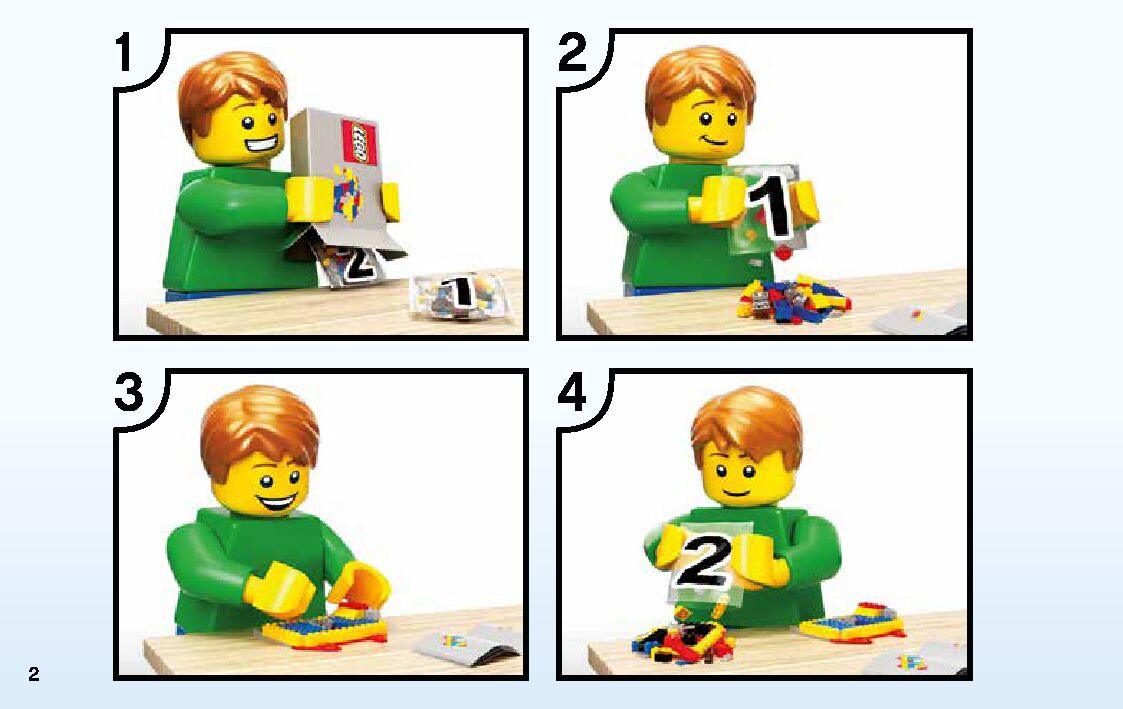 1

LEGO

2

1

2

1

3

4

2

2