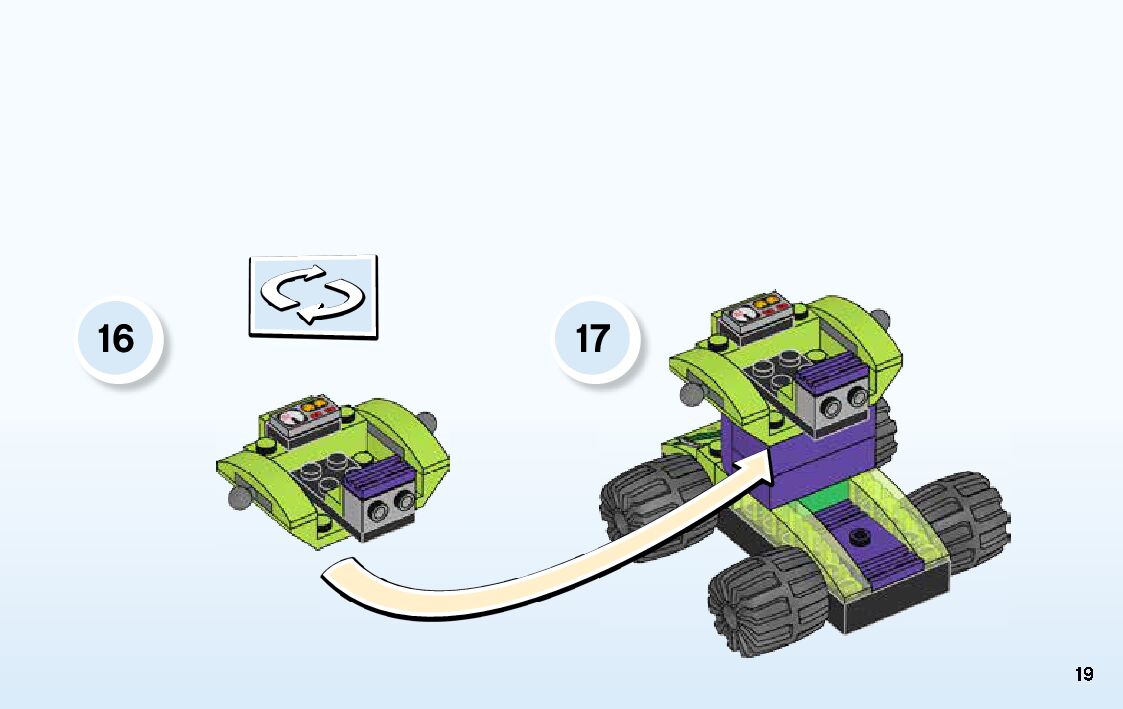 16

17

19