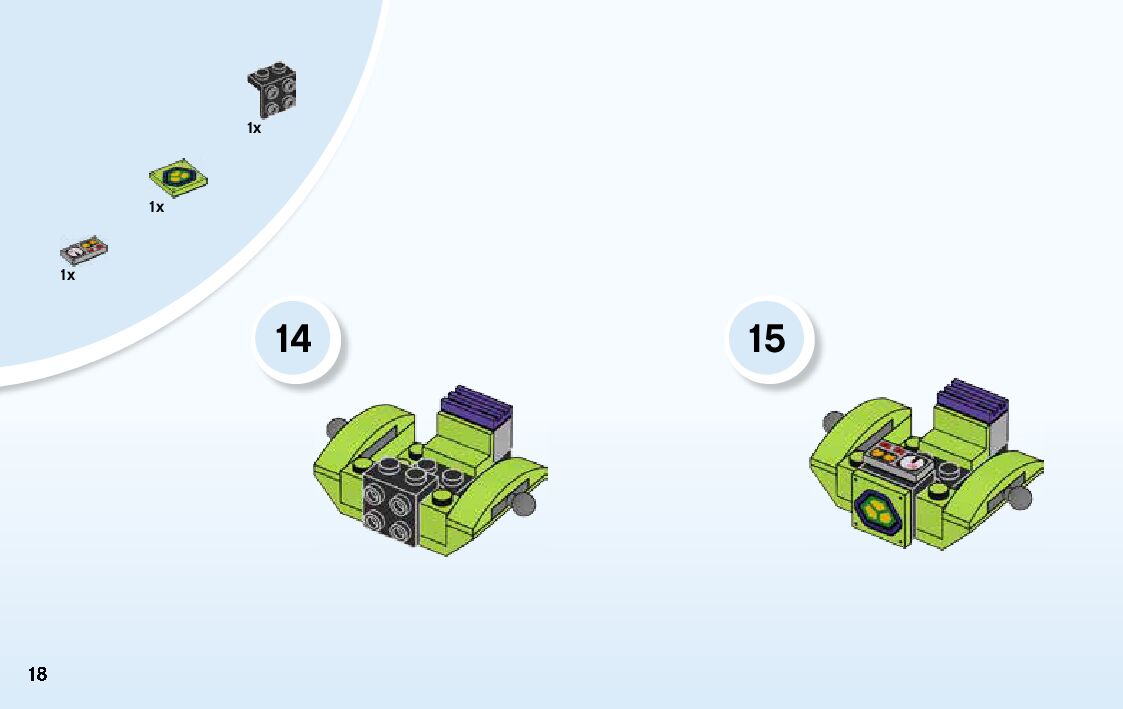 1x

1x

1x

14

15

18