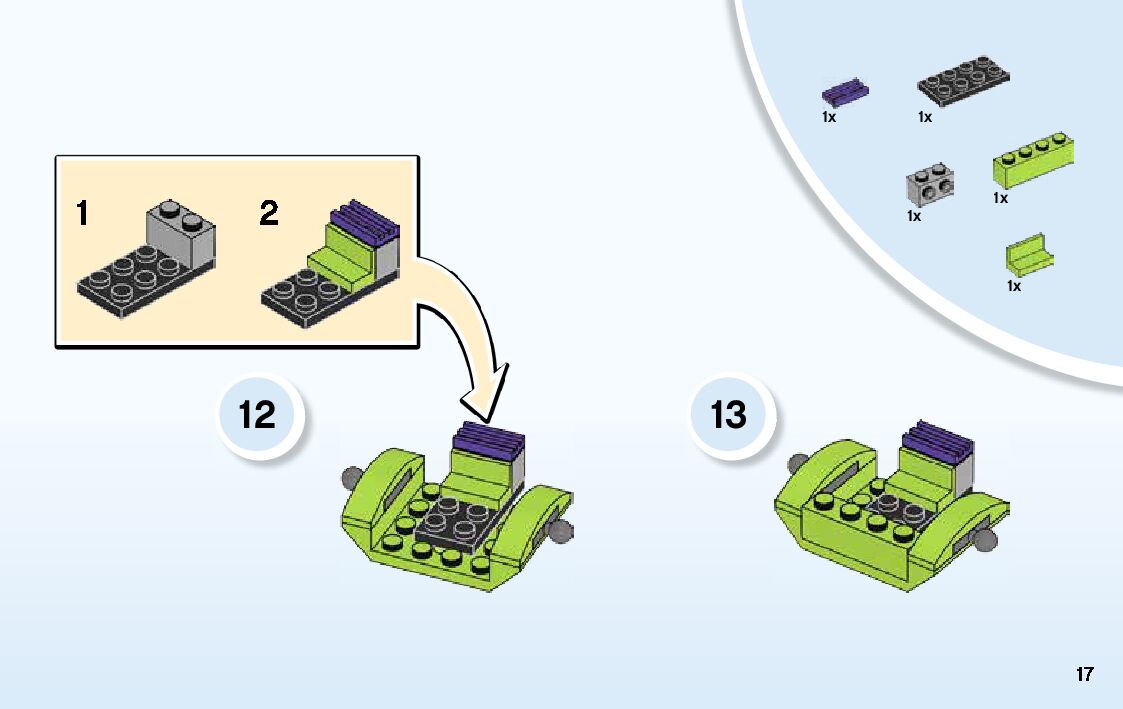 1x
1x
1x
1x
1x

1
2

12

13

17