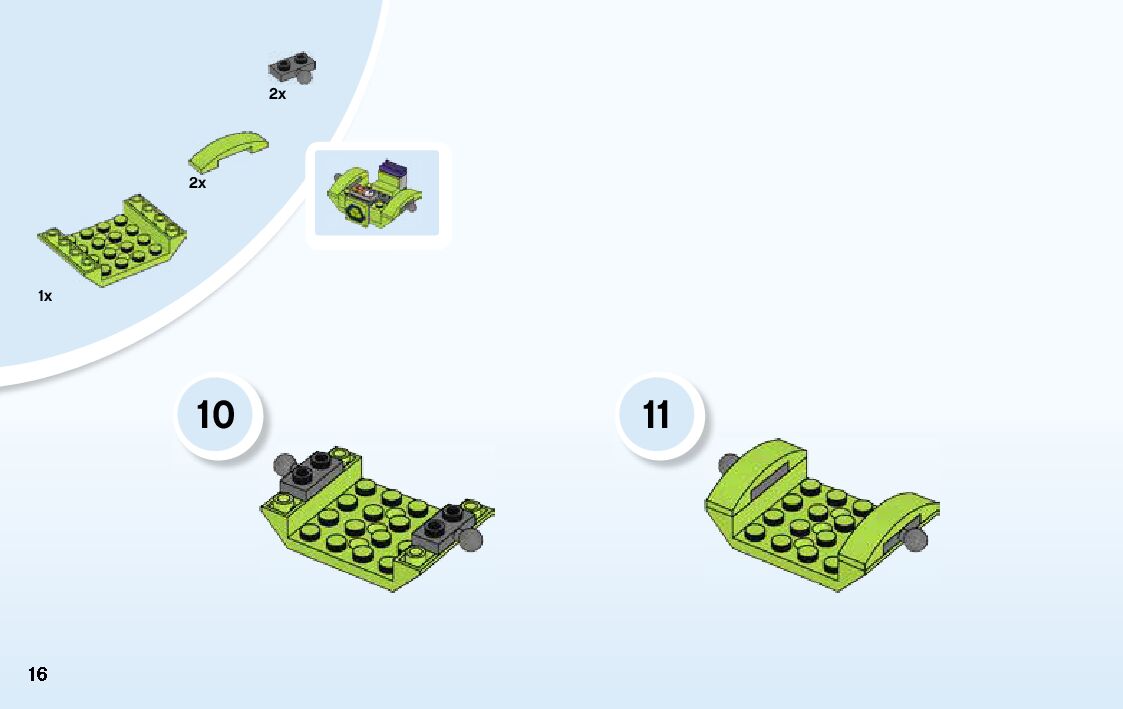 2x

2x

1x

10

11

16