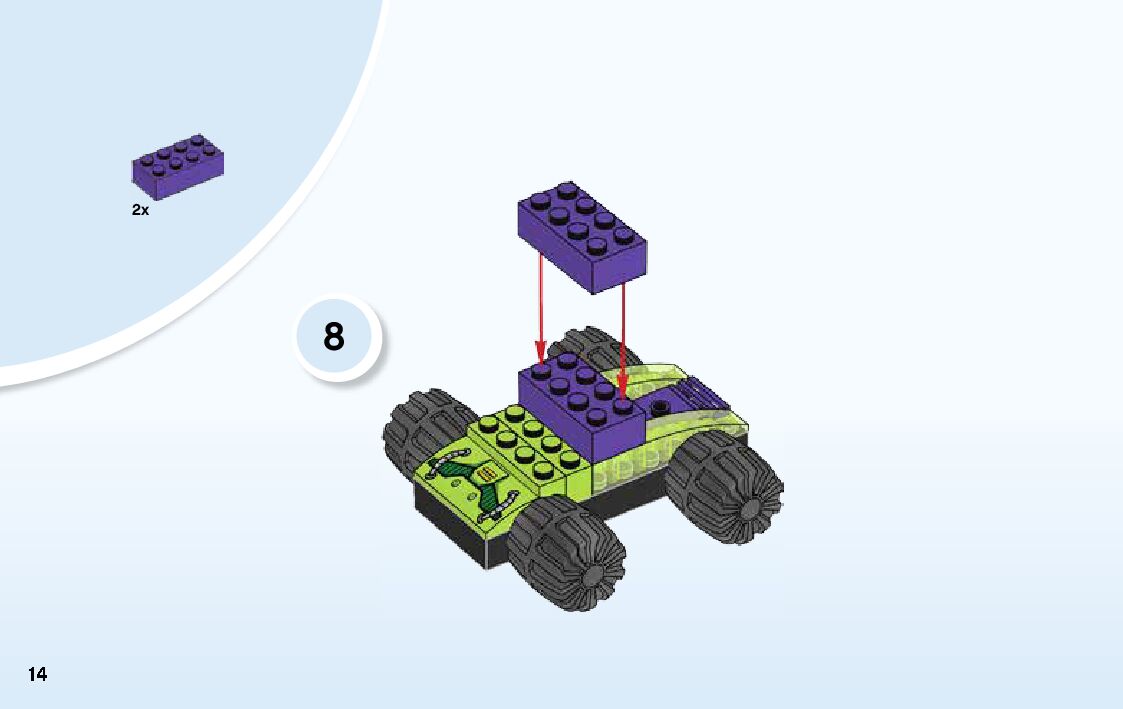 2x

8

14