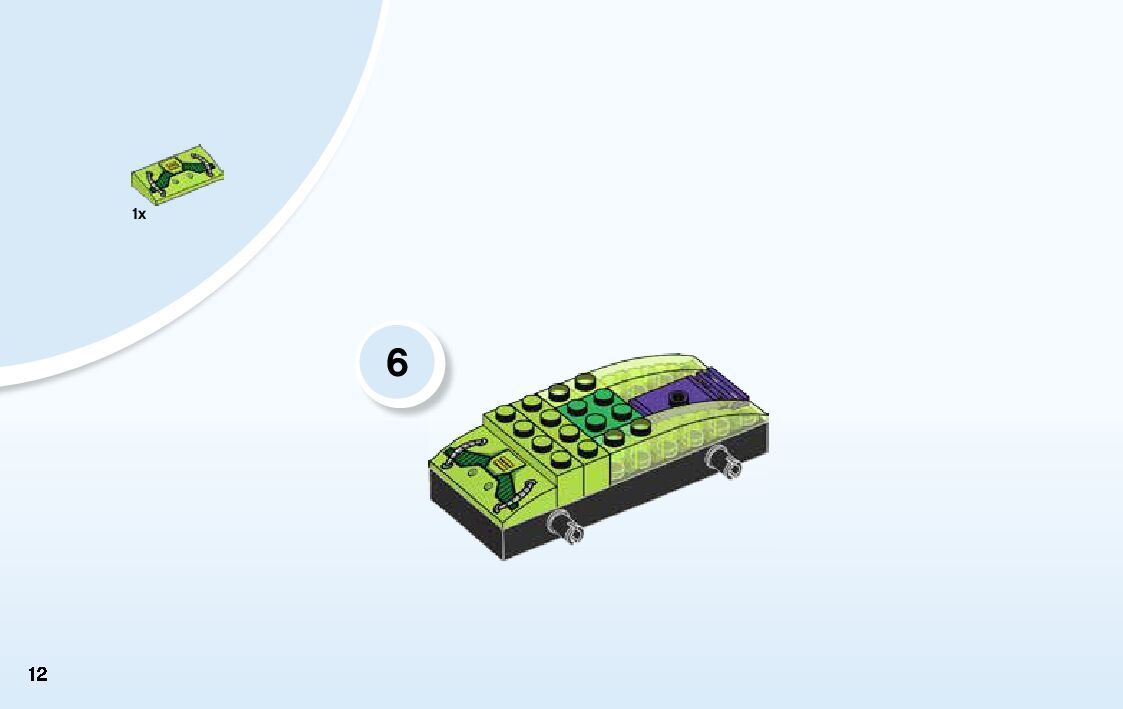 1x

6

12