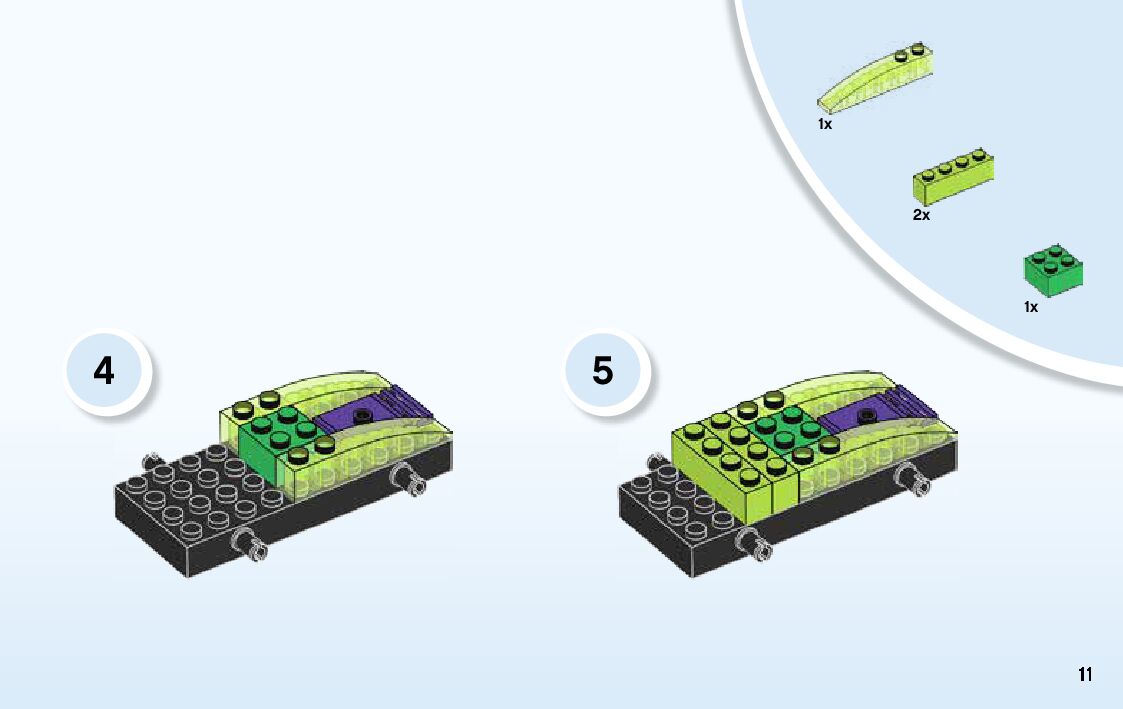 1x

2x

1x

4

5

11