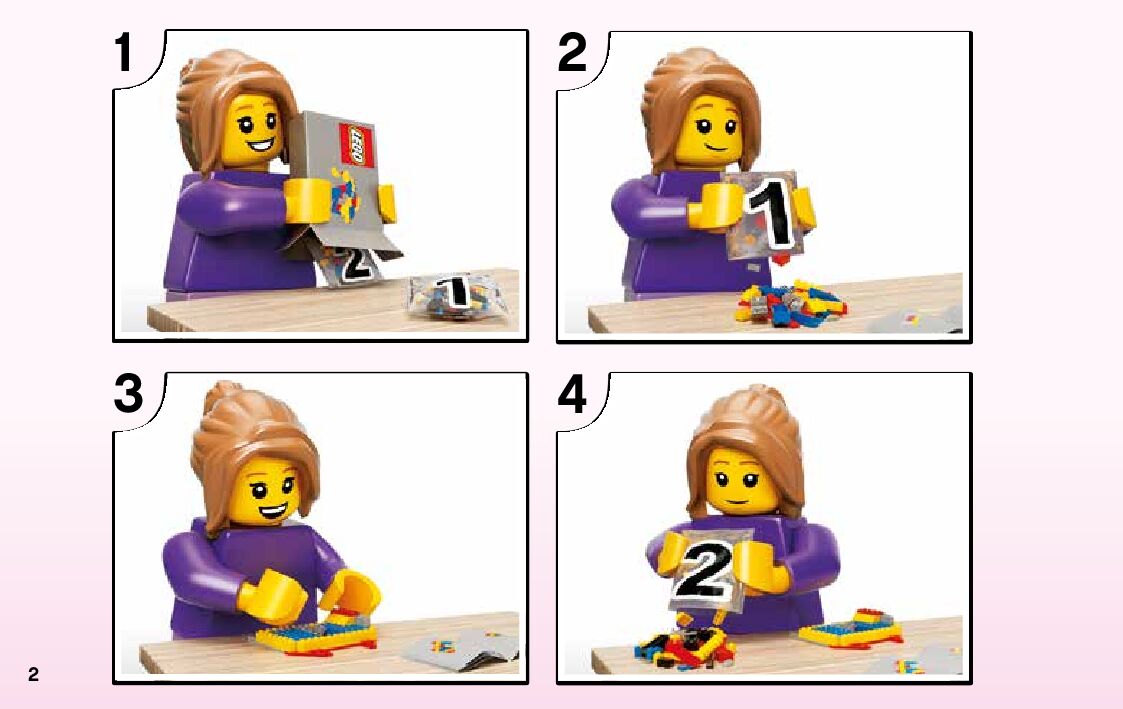 1

LEGO

2

1

2

1

3

4

2

2