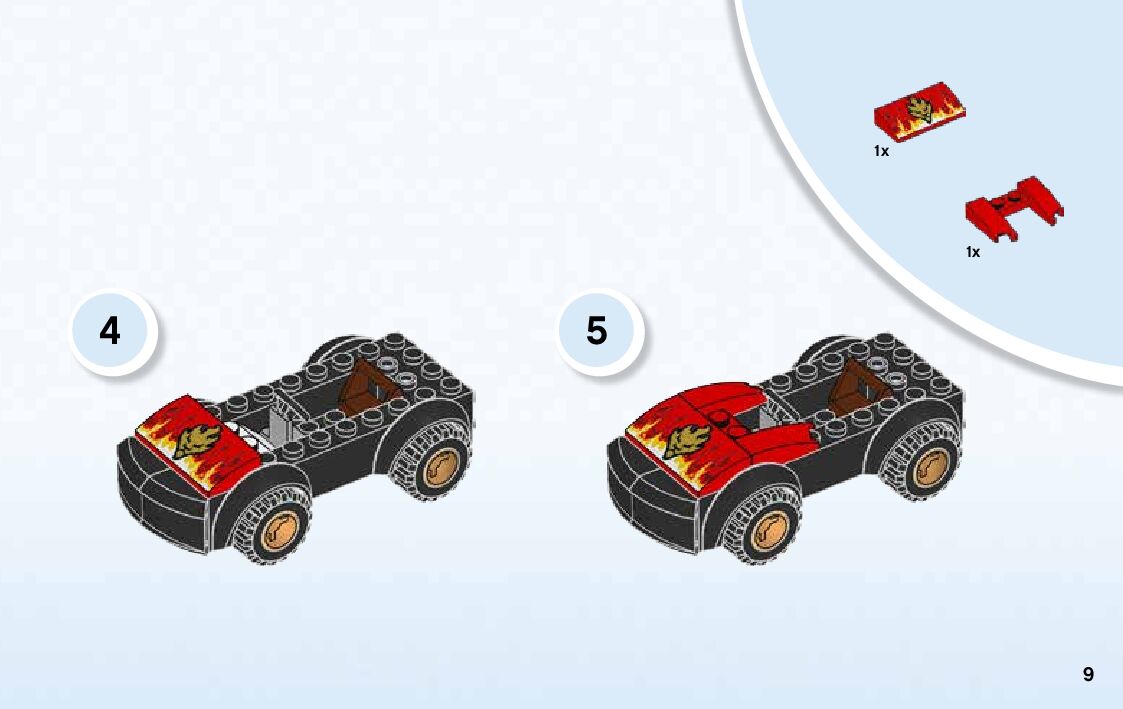 1x

1x

4

5

9