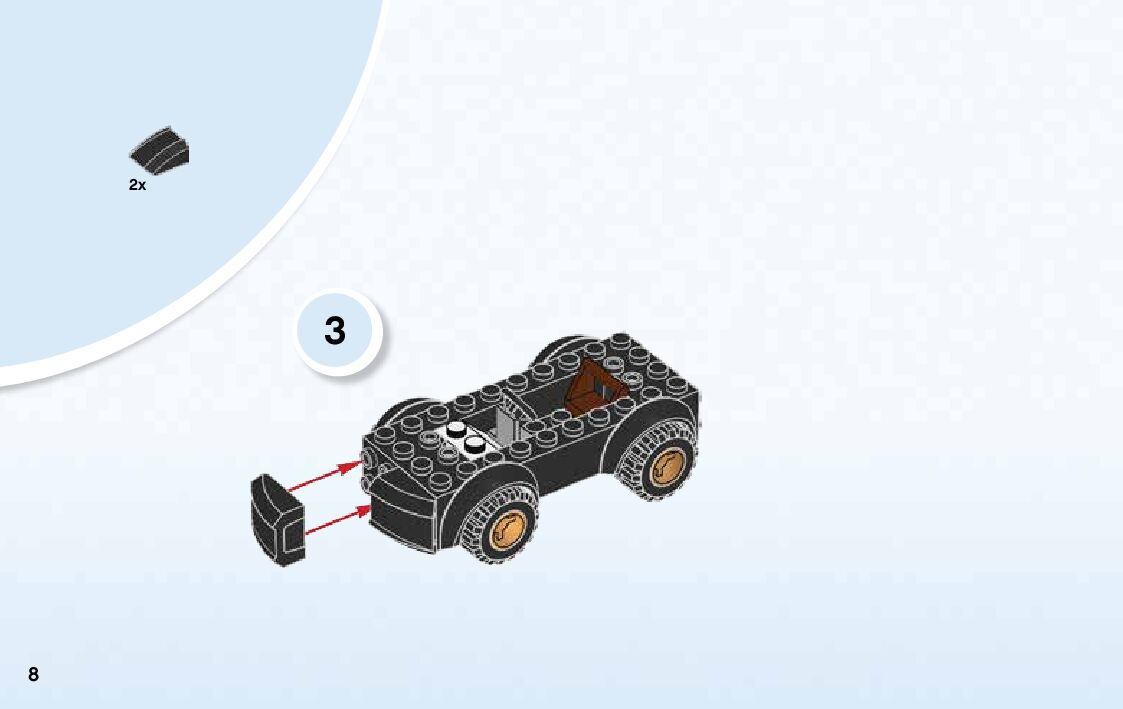 2x

3

8