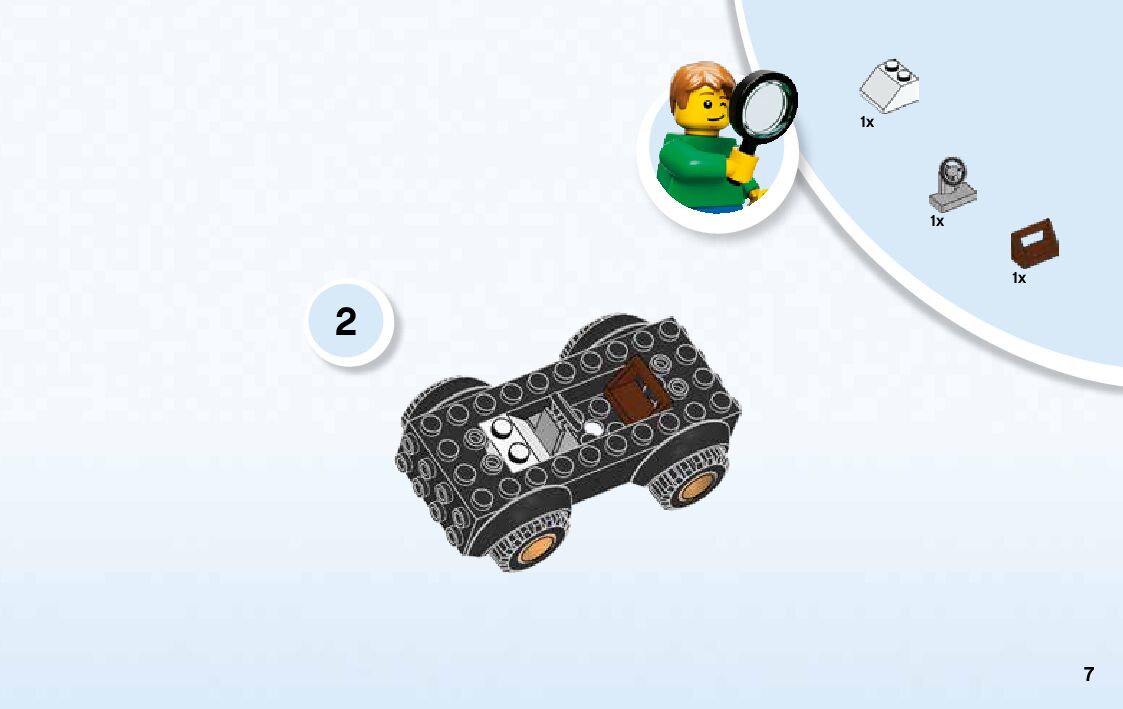 1x

1x

1x

2

7