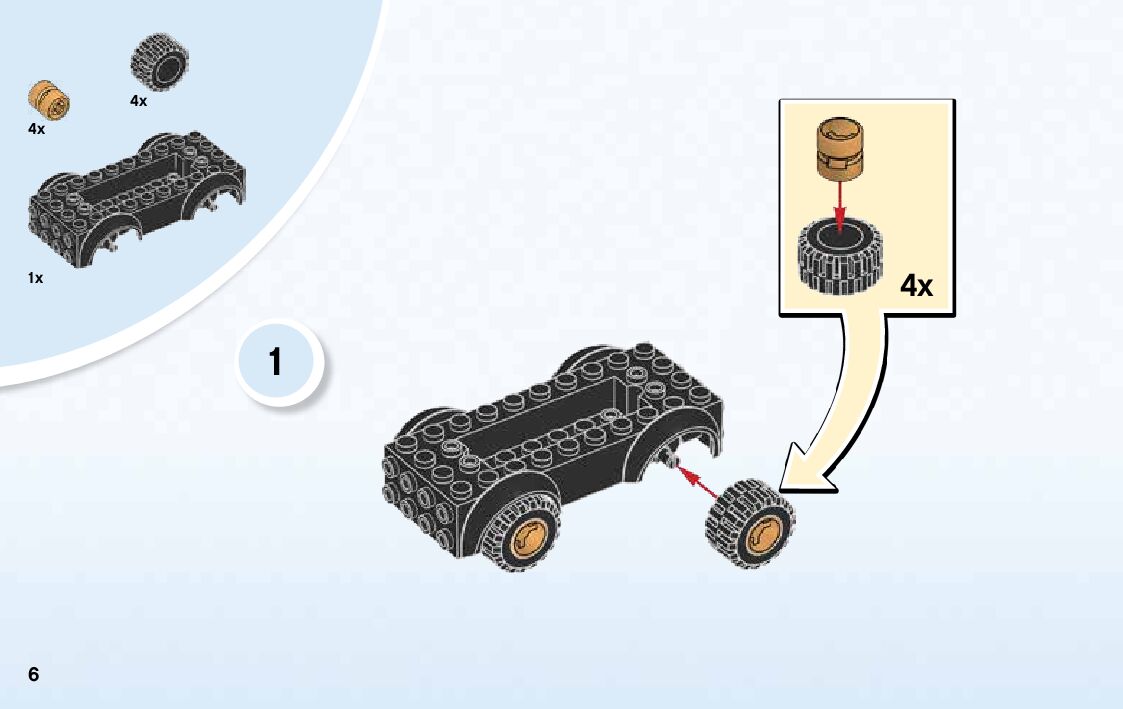 4x

4x

1x

1

4x

6