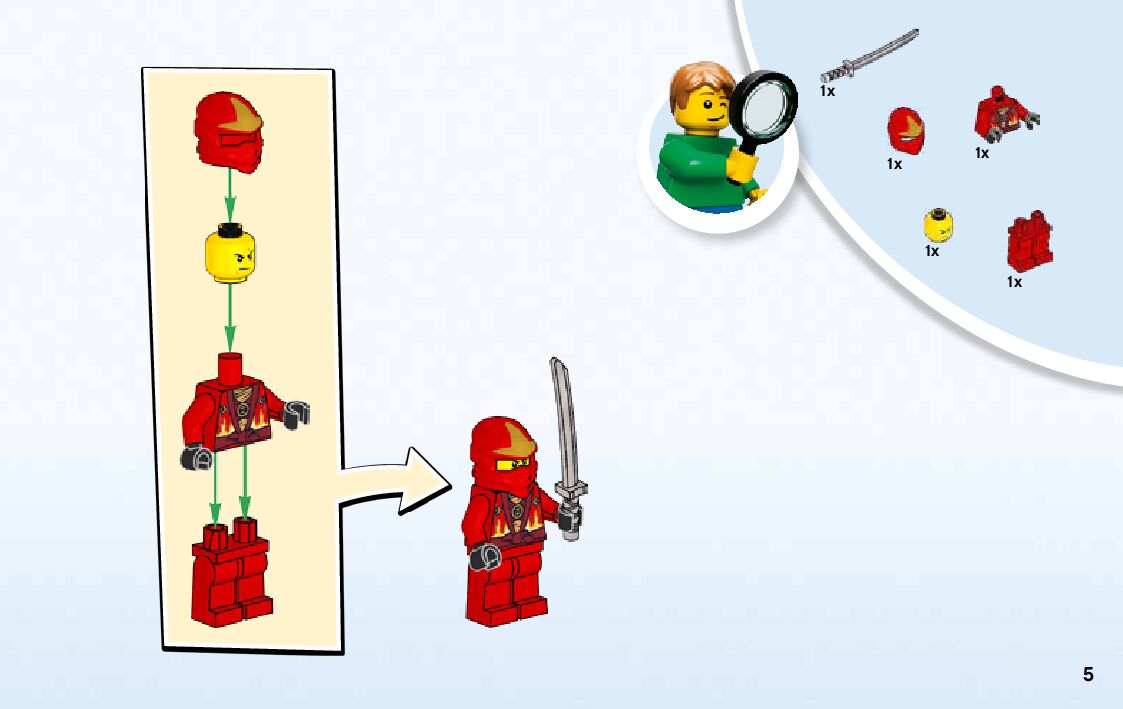 1x

1x

1x

1x

1x

5