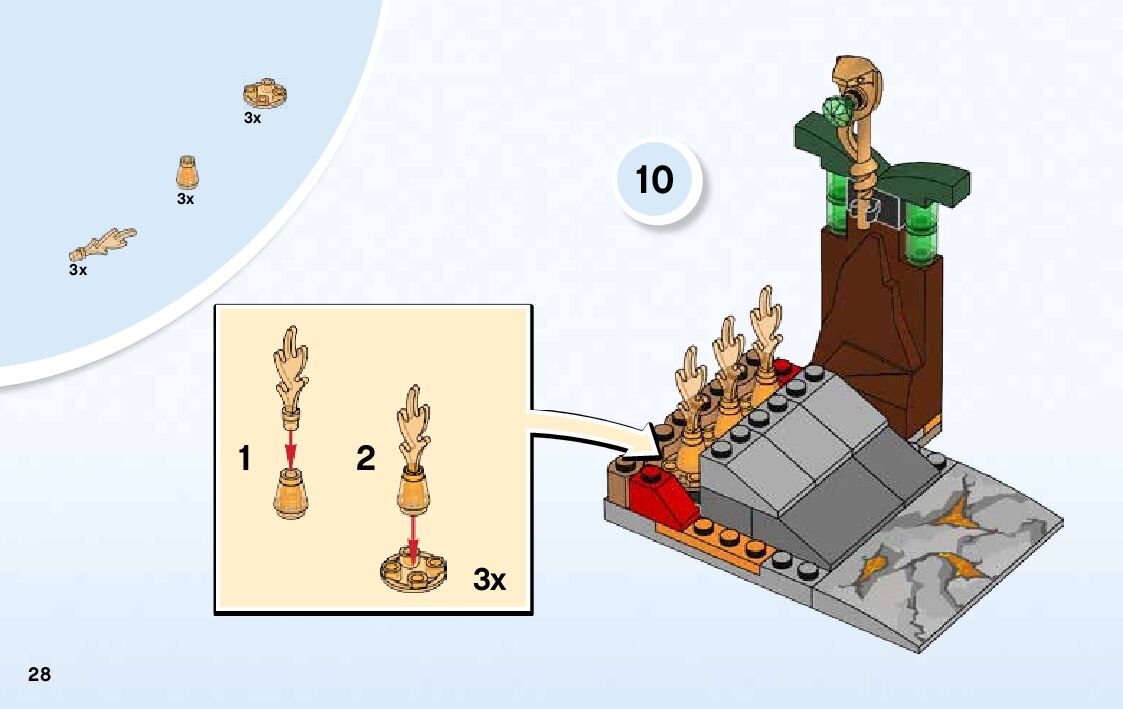 3x

3x

3x

10

1

2

3x

28