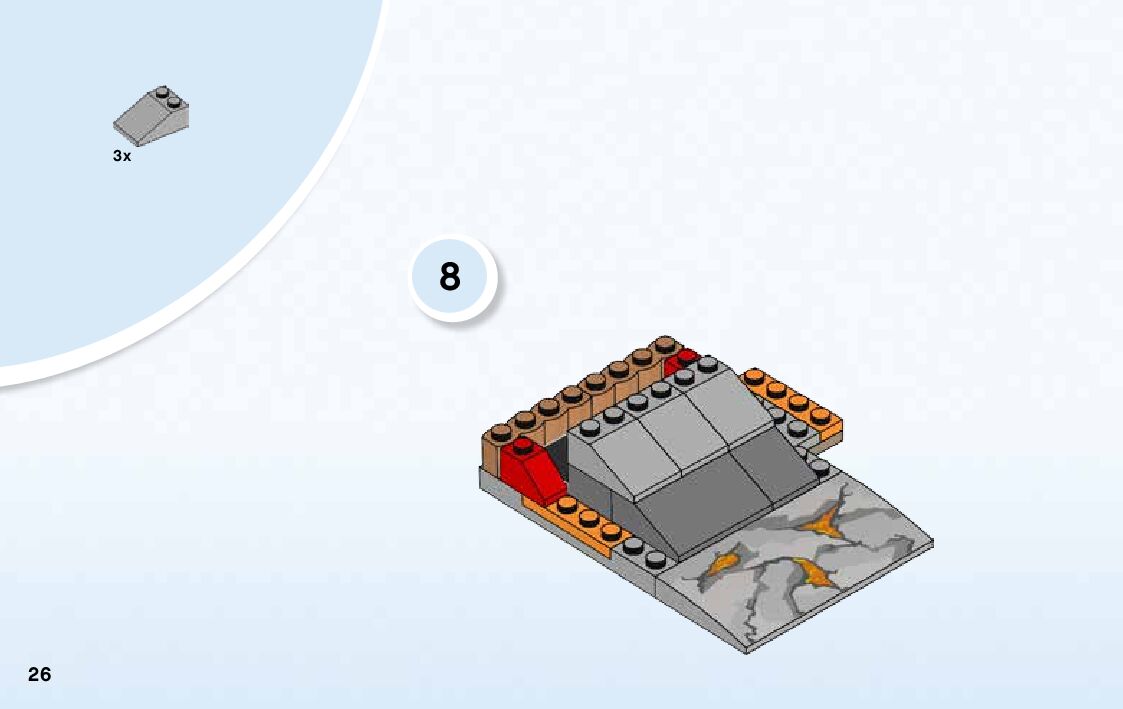 3x

8

26