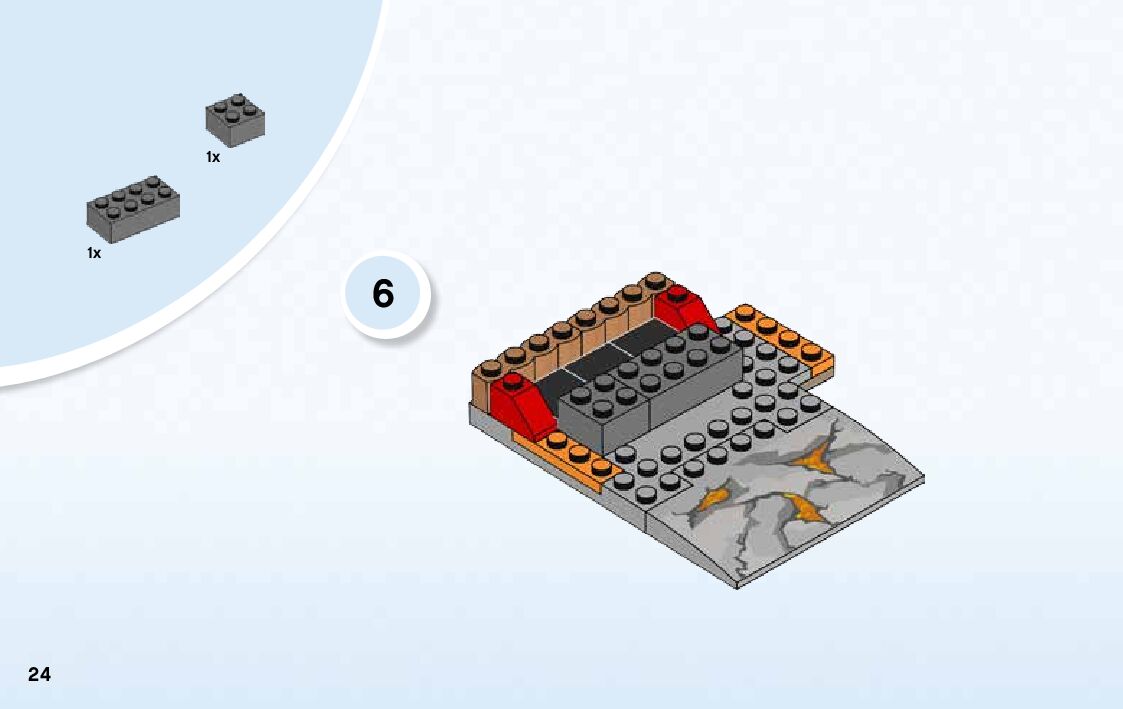 1x

1x

6

24