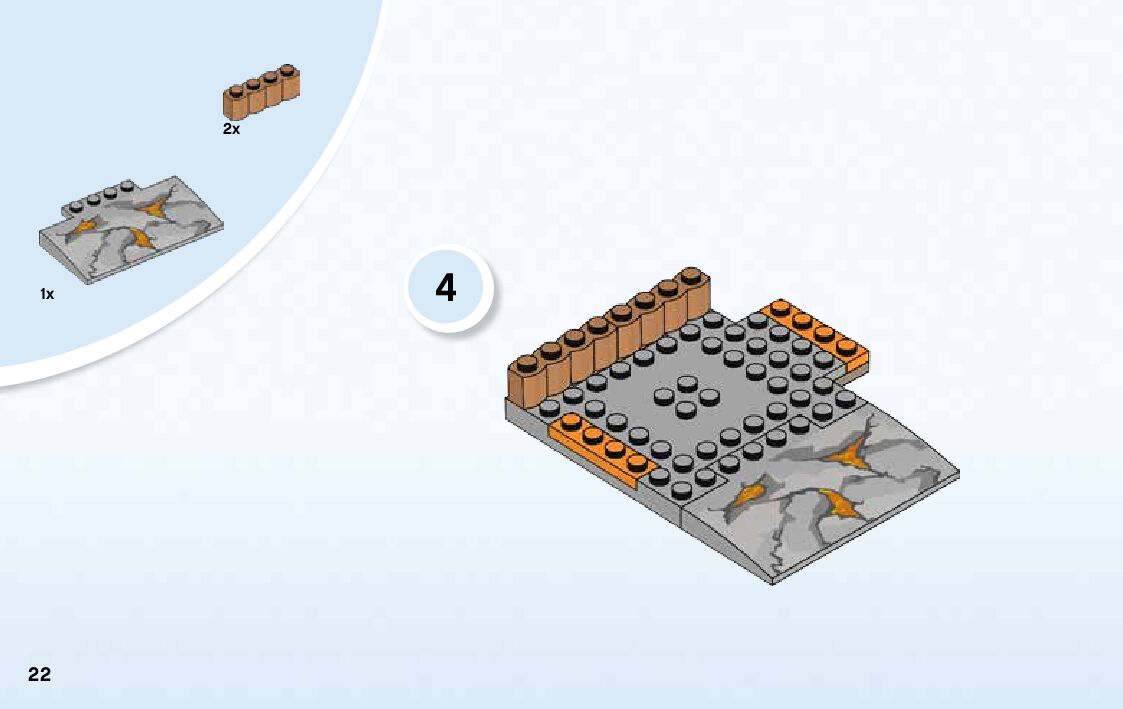 2x

1x

4

22