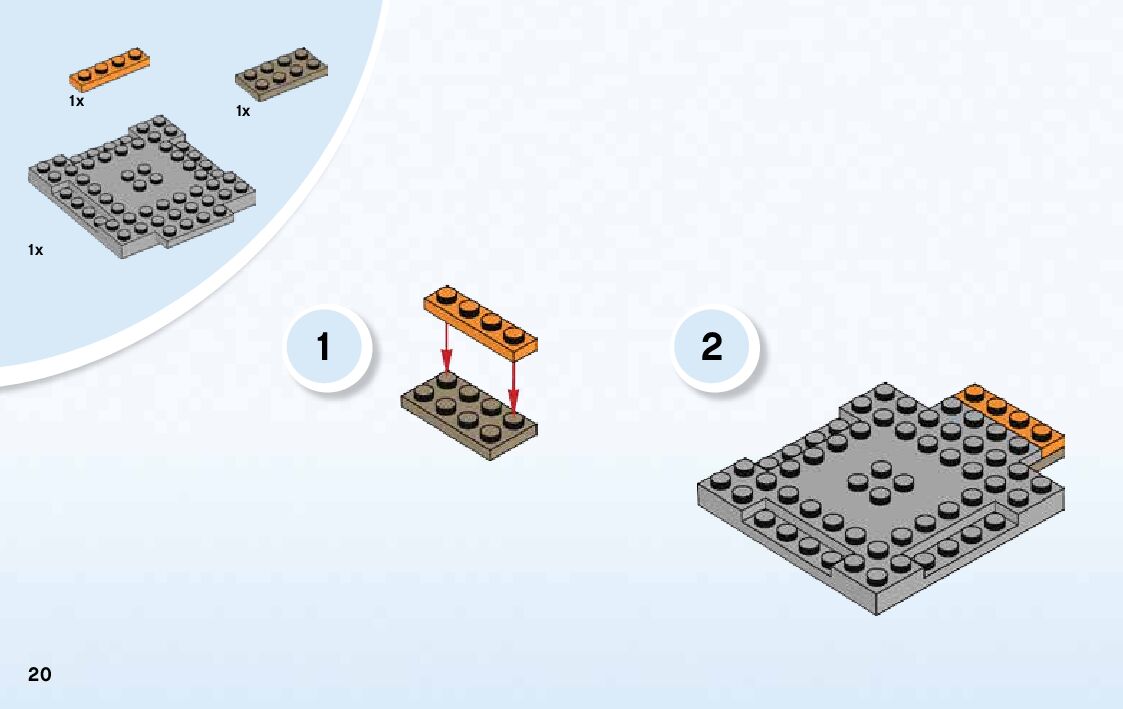 1x

1x

1x

1

2

20