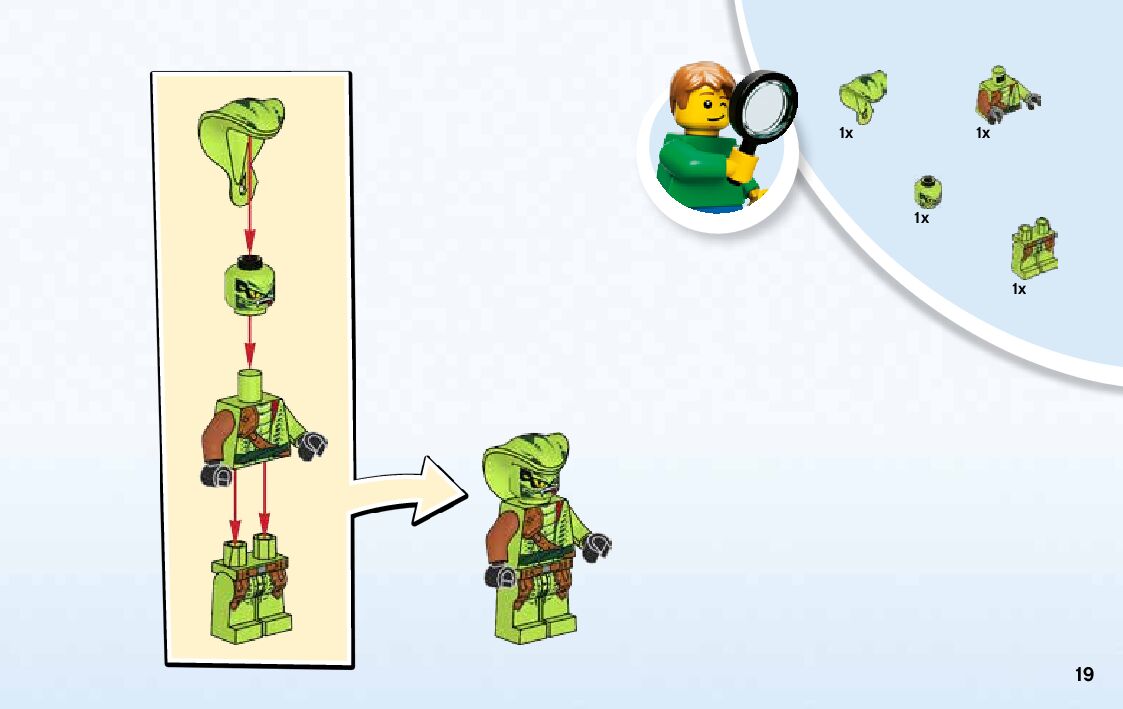 1x
1x
1x
1x

19