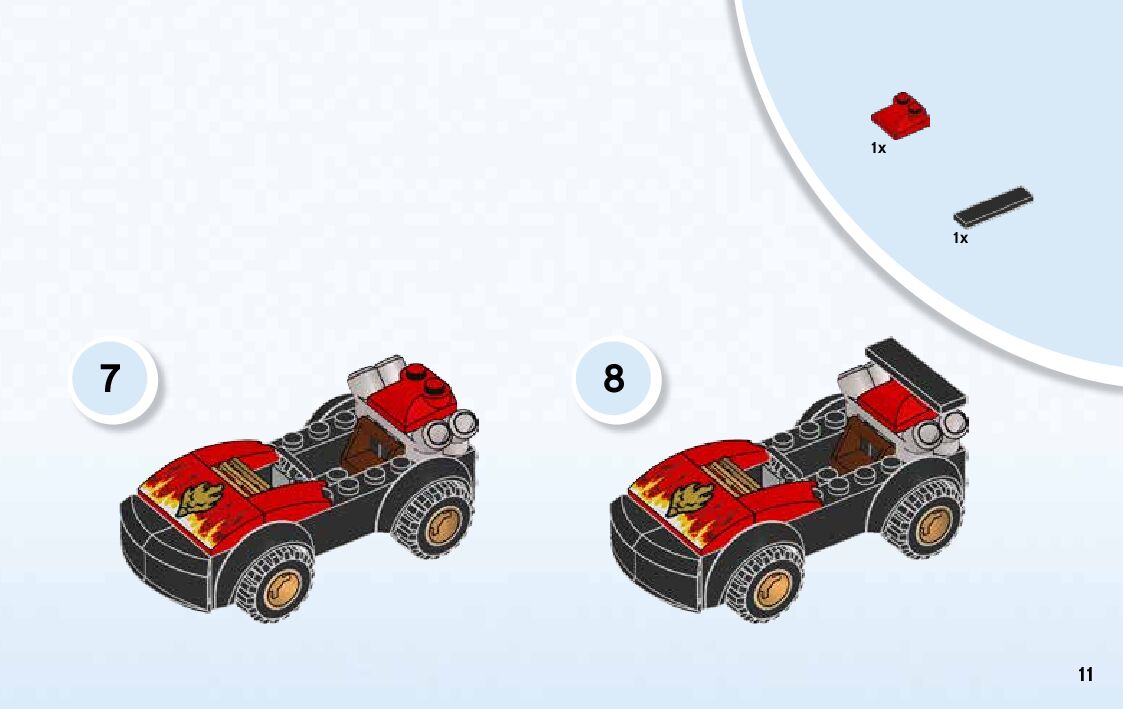 1x

1x

7

8

11